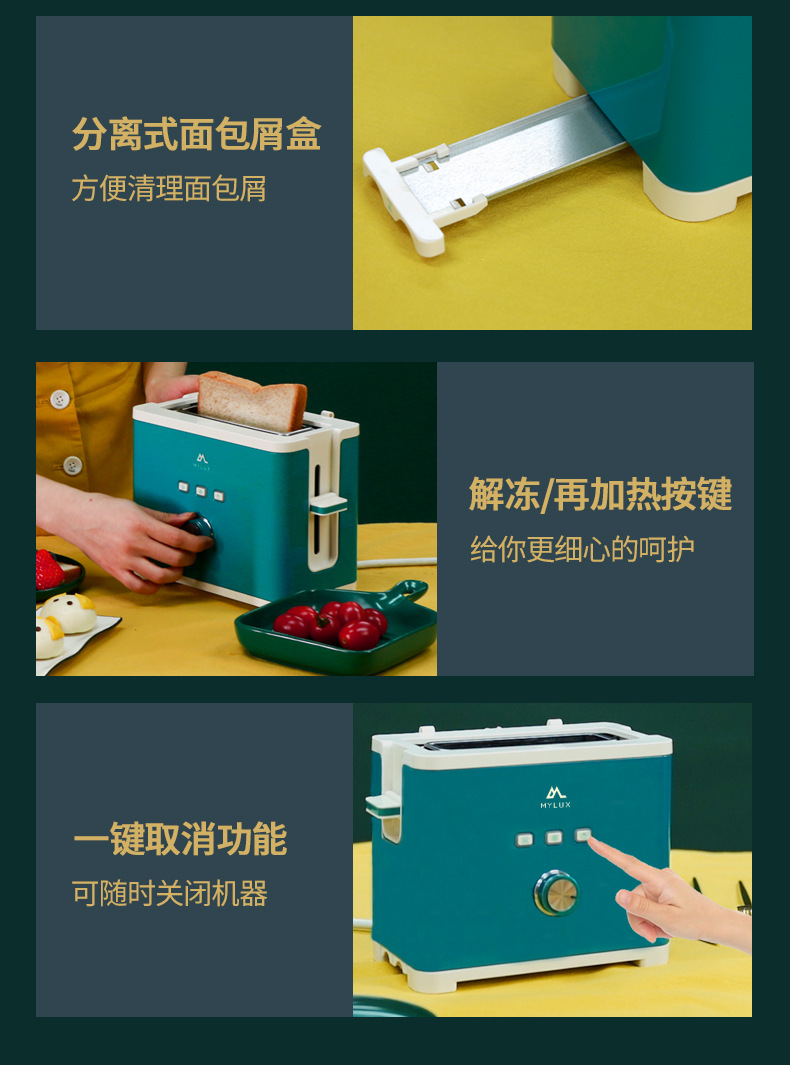 分离式面包屑盒
方便清理面包屑

MYLUX

解冻/再加热按键
给你更细心的呵护

一键取消功能
可随时关闭机器

MYLUX