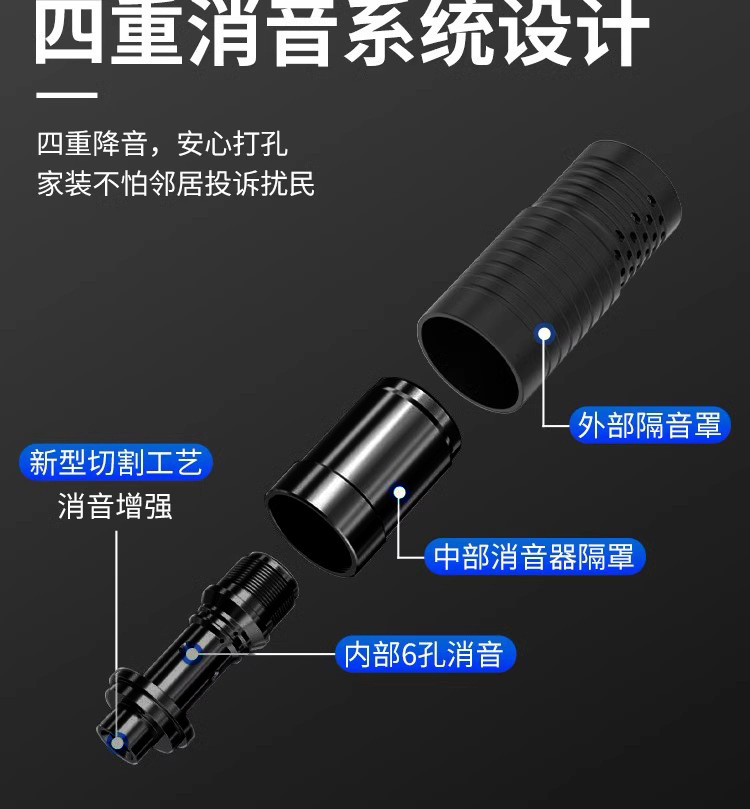 四重消音系统设计

四重降音，安心打孔
家装不怕邻居投诉扰民

外部隔音罩

新型切割工艺
消音增强

中部消音器隔罩

内部6孔消音