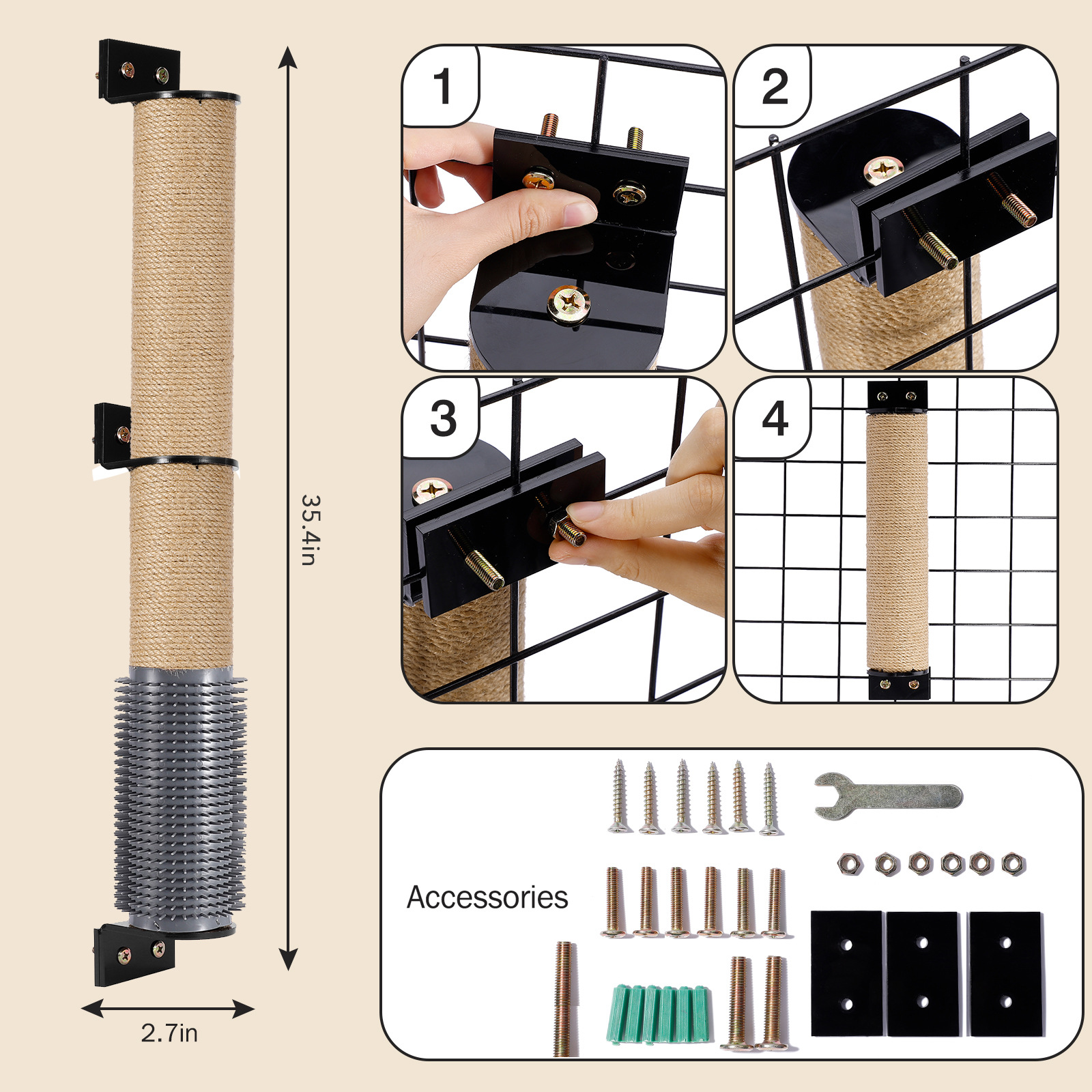 35.4in

2.7in

1

2

3

4

Accessories