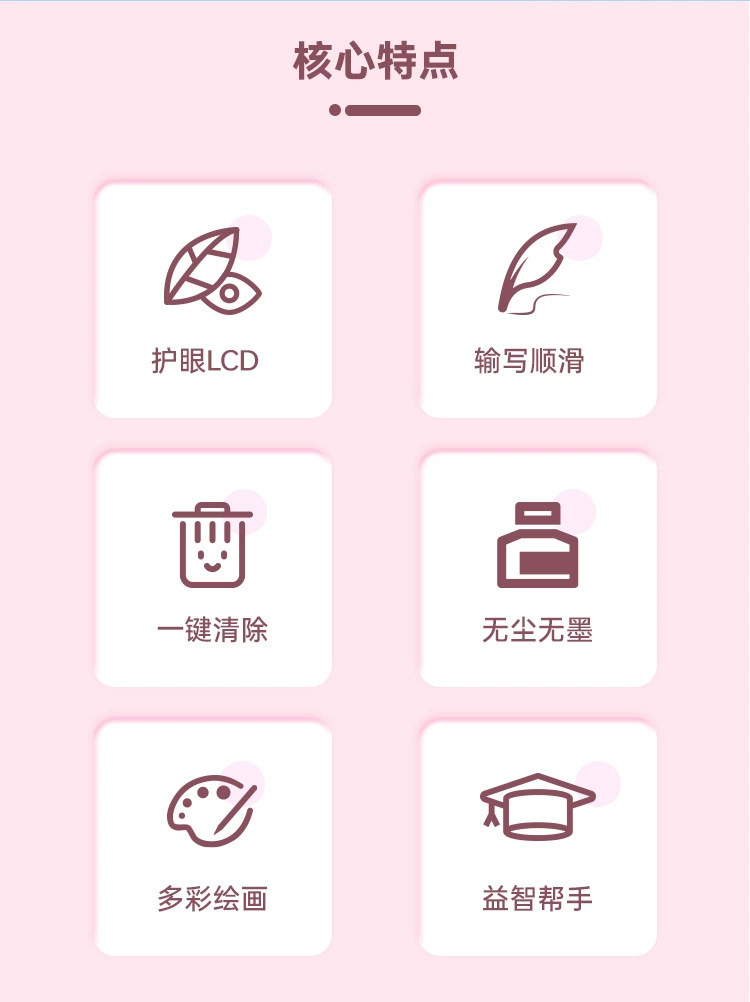 核心特点

护眼LCD

输写顺滑

一键清除

无尘无墨

多彩绘画

益智帮手