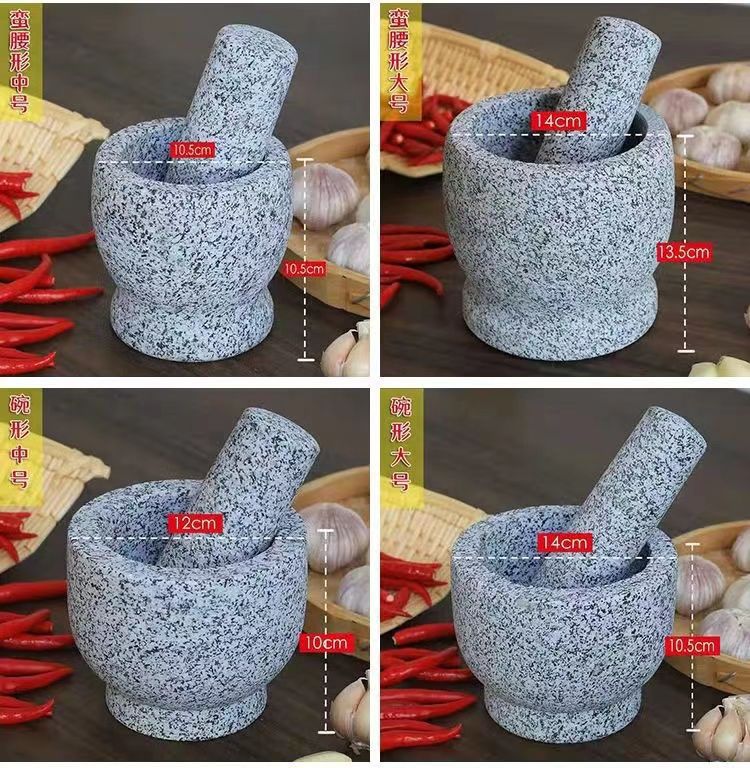 蛮腰形中号

10.5cm

10.5cm

蛮腰形大号

14cm

13.5cm

碗形中号

12cm

10cm

碗形大号

14cm

10.5cm