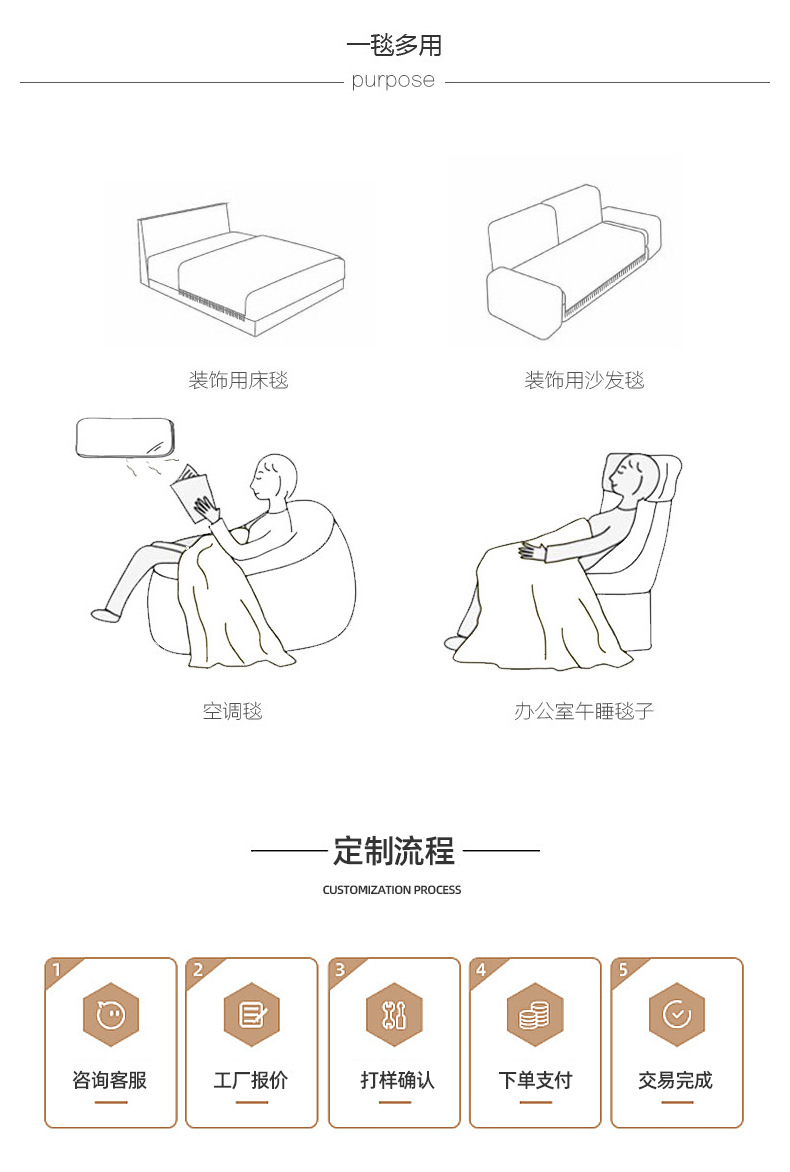 一毯多用

purpose

装饰用床毯

装饰用沙发毯

空调毯

办公室午睡毯子

定制流程

CUSTOMIZATION PROCESS

1
咨询客服

2
工厂报价

3
打样确认

4
下单支付

5
交易完成