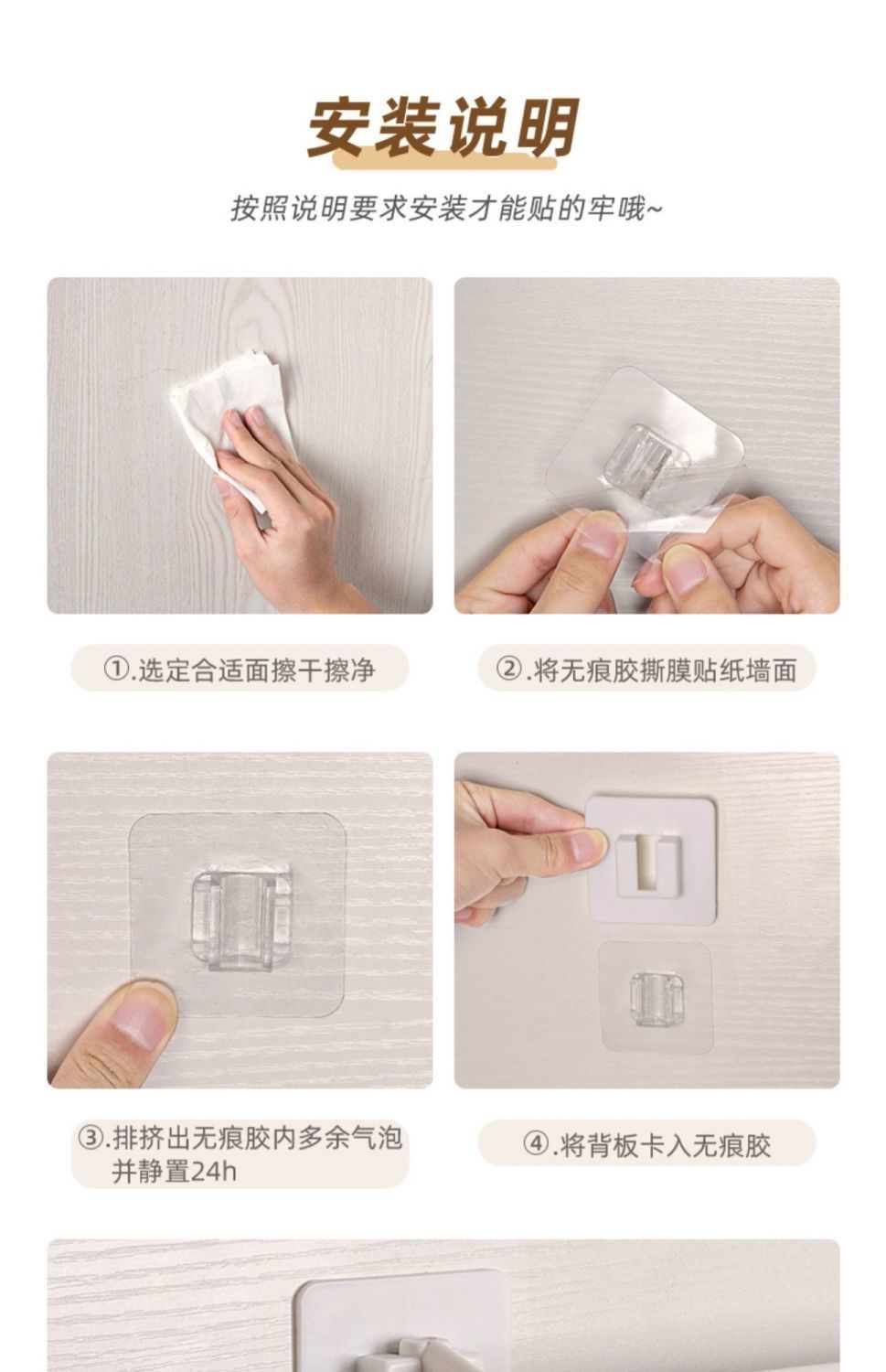 安装说明

按照说明要求安装才能贴的牢哦~

①.选定合适面擦干擦净

②.将无痕胶撕膜贴纸墙面

③.排挤出无痕胶内多余气泡并静置24h

④.将背板卡入无痕胶