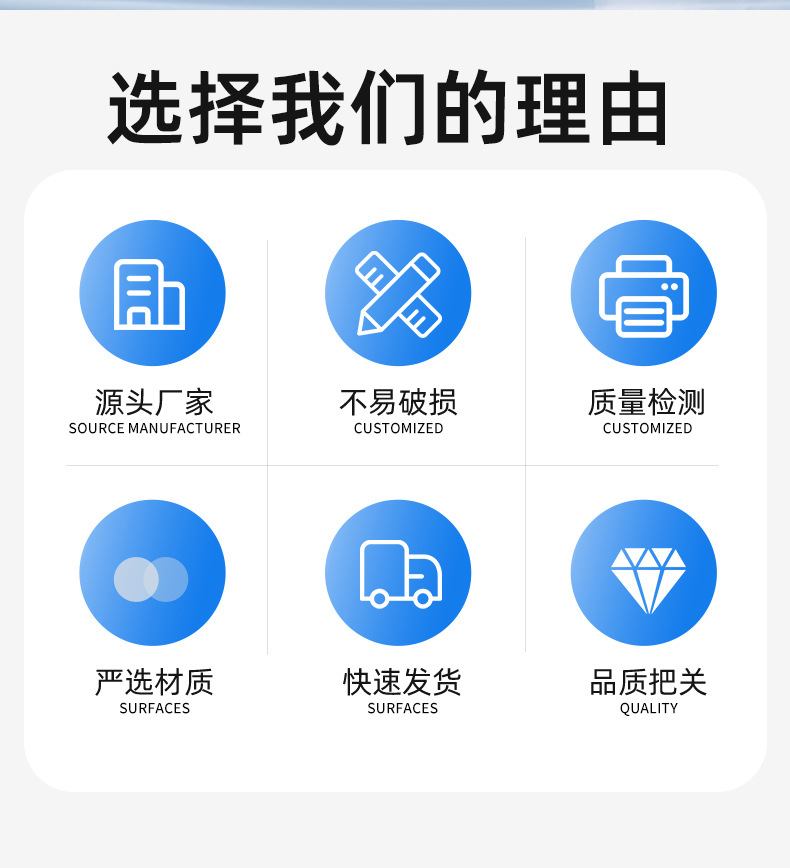 选择我们的理由

源头厂家
SOURCE MANUFACTURER

不易破损
CUSTOMIZED

质量检测
CUSTOMIZED

严选材质
SURFACES

快速发货
SURFACES

品质把关
QUALITY