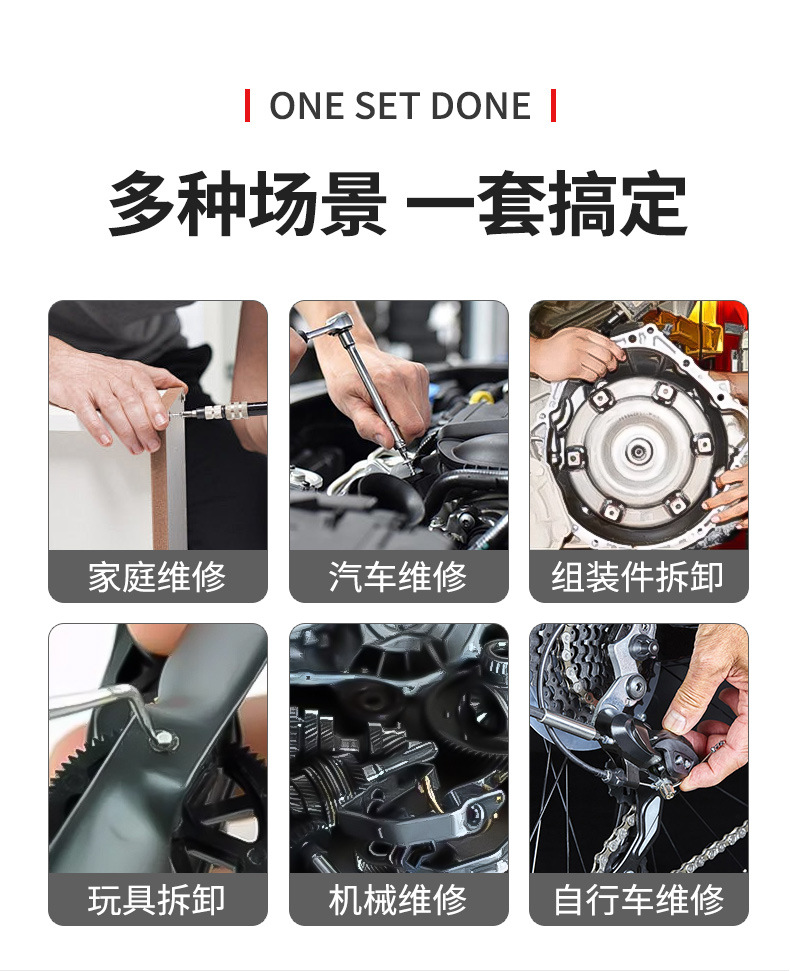 ONE SET DONE

多种场景 一套搞定

家庭维修

汽车维修

组装件拆卸

玩具拆卸

机械维修

自行车维修