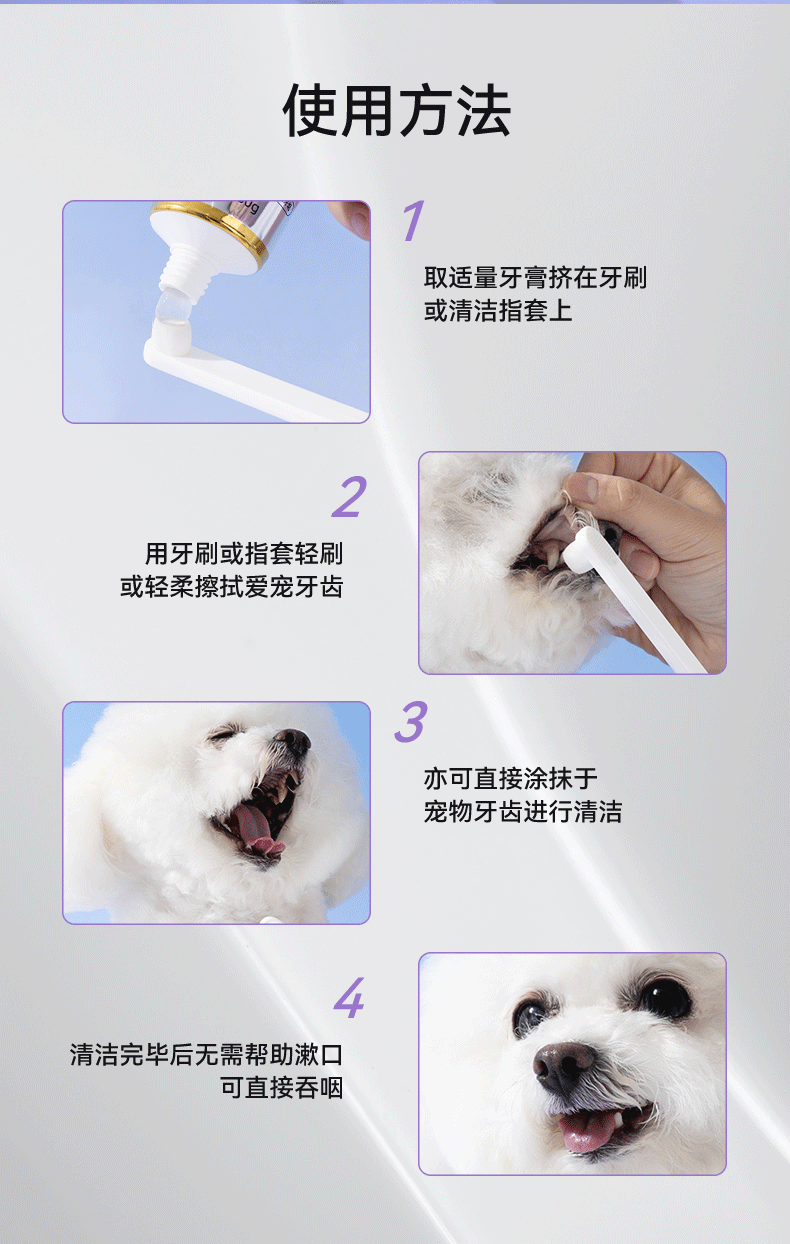 使用方法

1

取适量牙膏挤在牙刷或清洁指套上

2

用牙刷或指套轻刷或轻柔擦拭爱宠牙齿

3

亦可直接涂抹于宠物牙齿进行清洁

4

清洁完毕后无需帮助漱口可直接吞咽