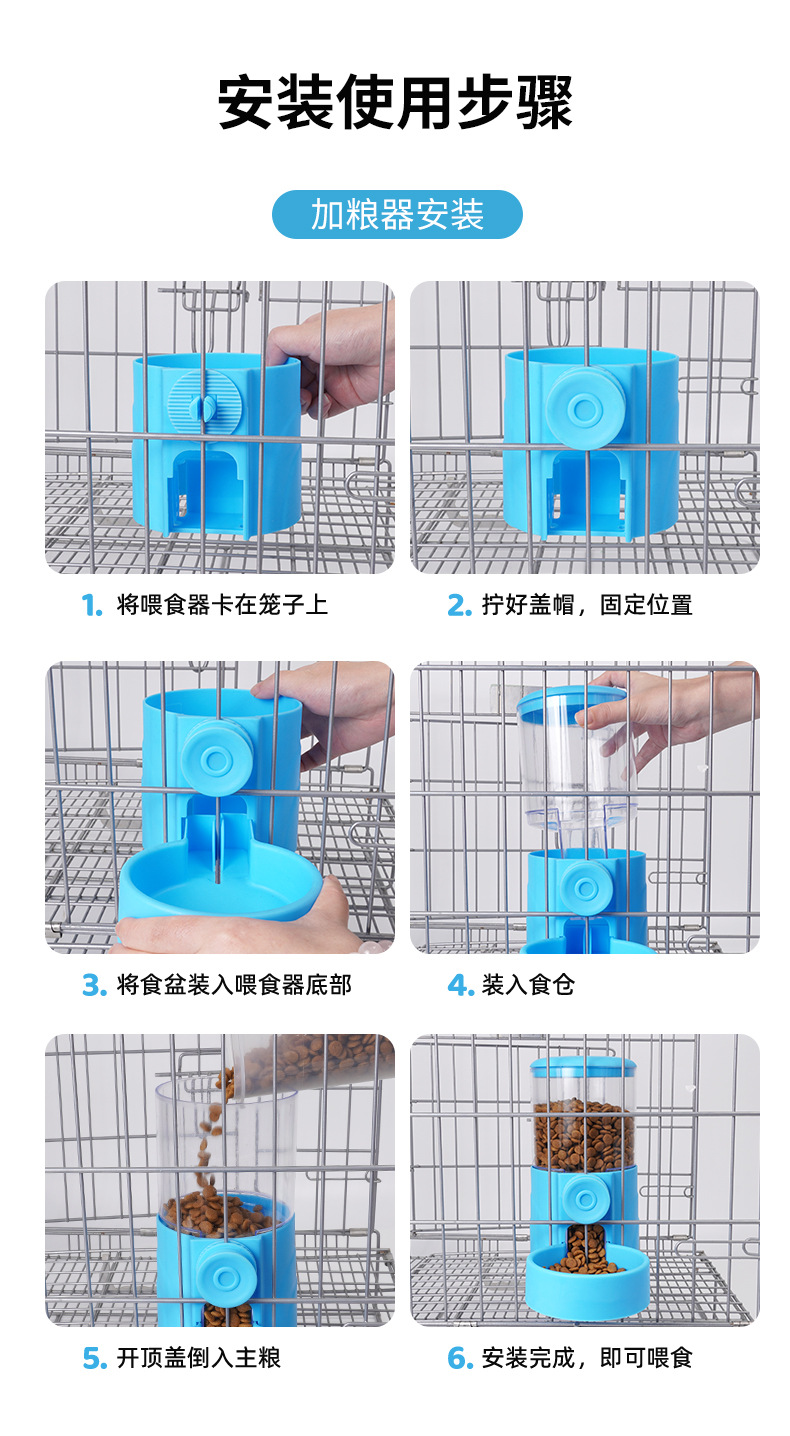 安装使用步骤

加粮器安装

1. 将喂食器卡在笼子上

2. 拧好盖帽，固定位置

3. 将食盆装入喂食器底部

4. 装入食仓

5. 开顶盖倒入主粮

6. 安装完成，即可喂食