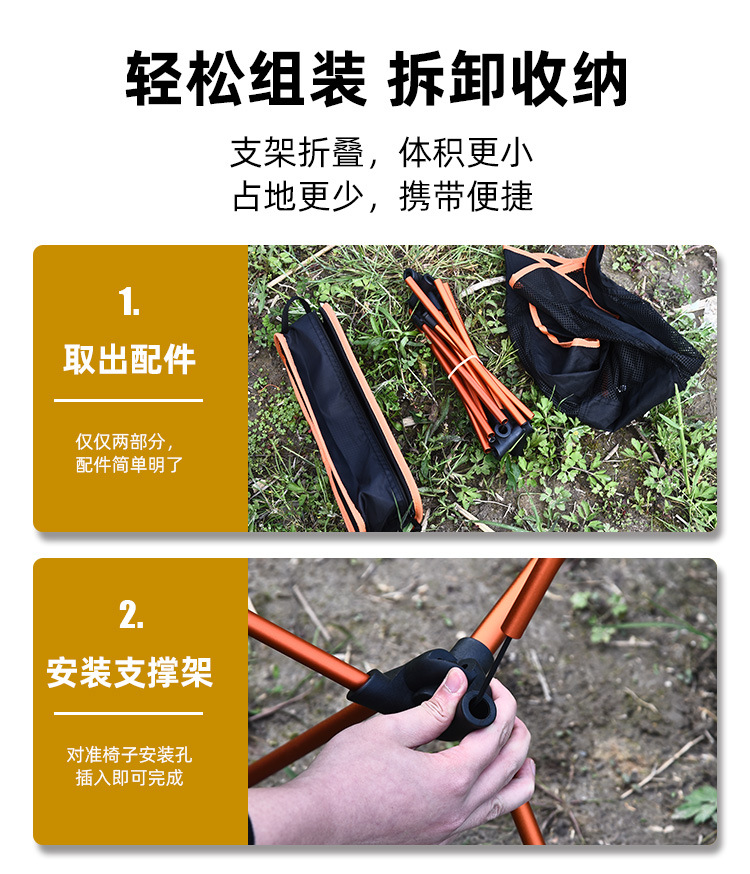 轻松组装 拆卸收纳

支架折叠，体积更小
占地更少，携带便捷

1.

取出配件

仅仅两部分，
配件简单明了

2.

安装支撑架

对准椅子安装孔
插入即可完成