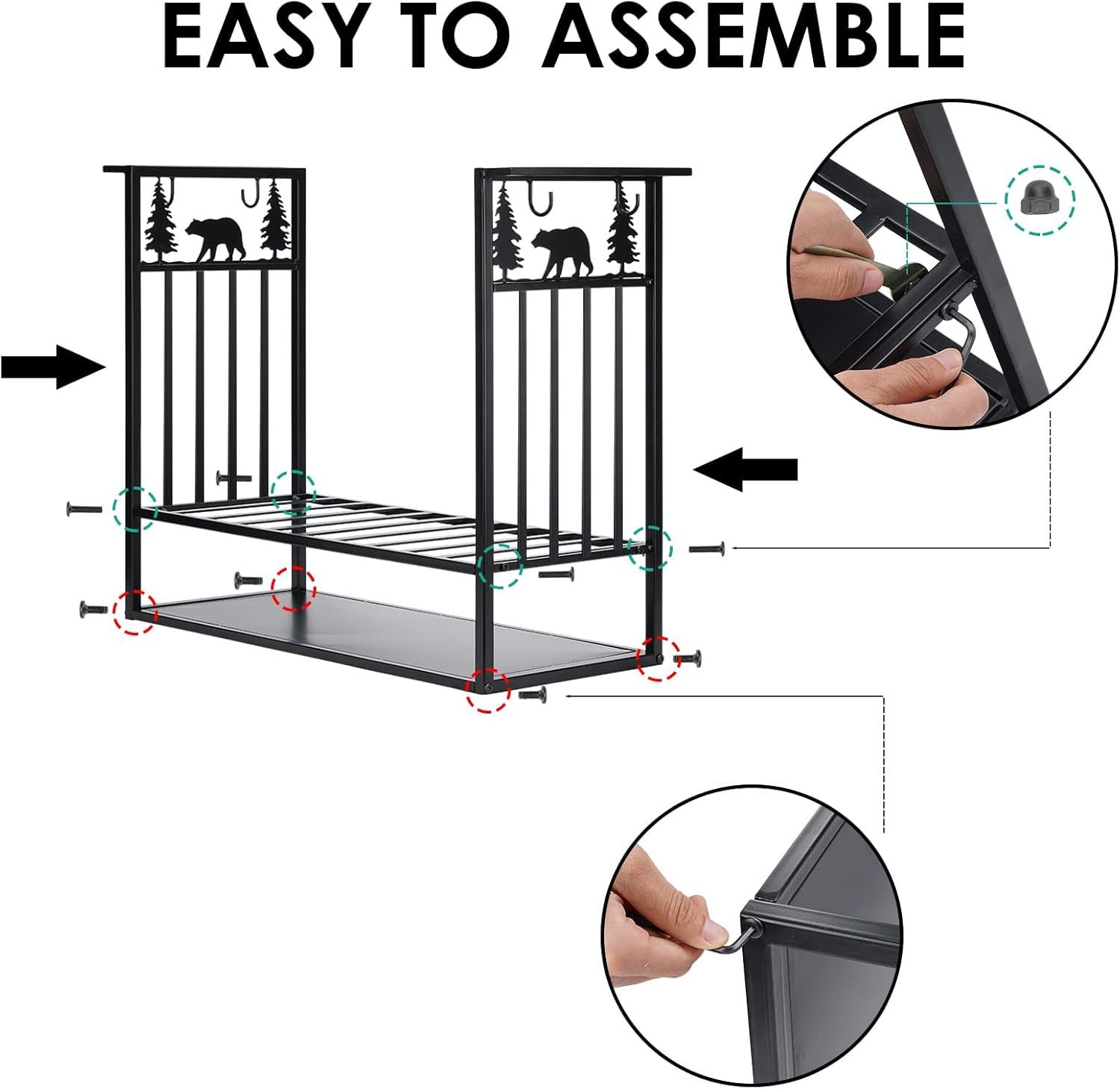 EASY TO ASSEMBLE