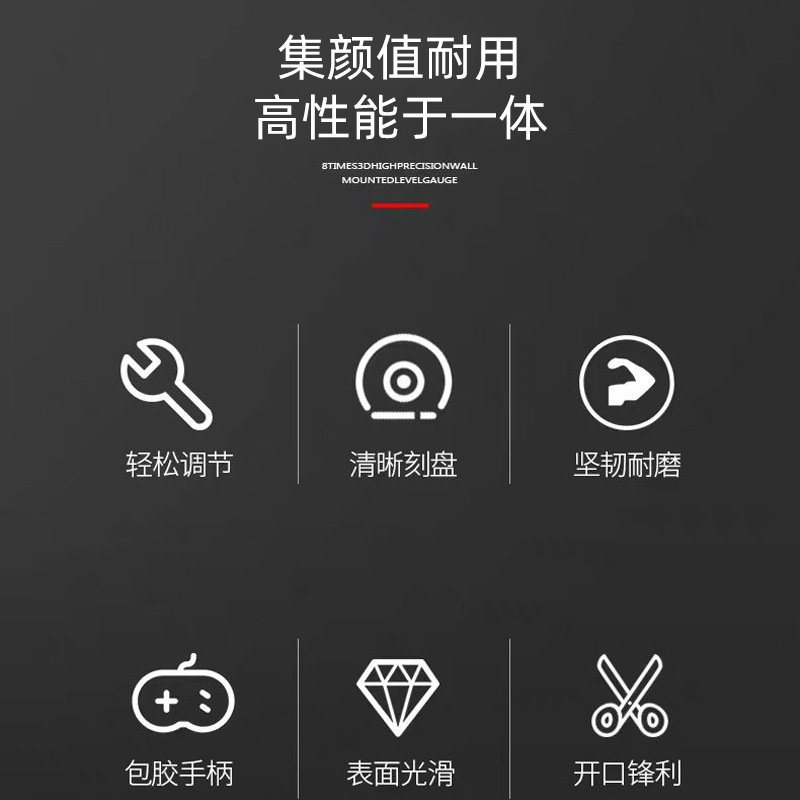 集颜值耐用
高性能于一体

8TIMES3DHIGHPRECISIONWALL
MOUNTEDLEVELGAUGE

轻松调节

清晰刻盘

坚韧耐磨

包胶手柄

表面光滑

开口锋利