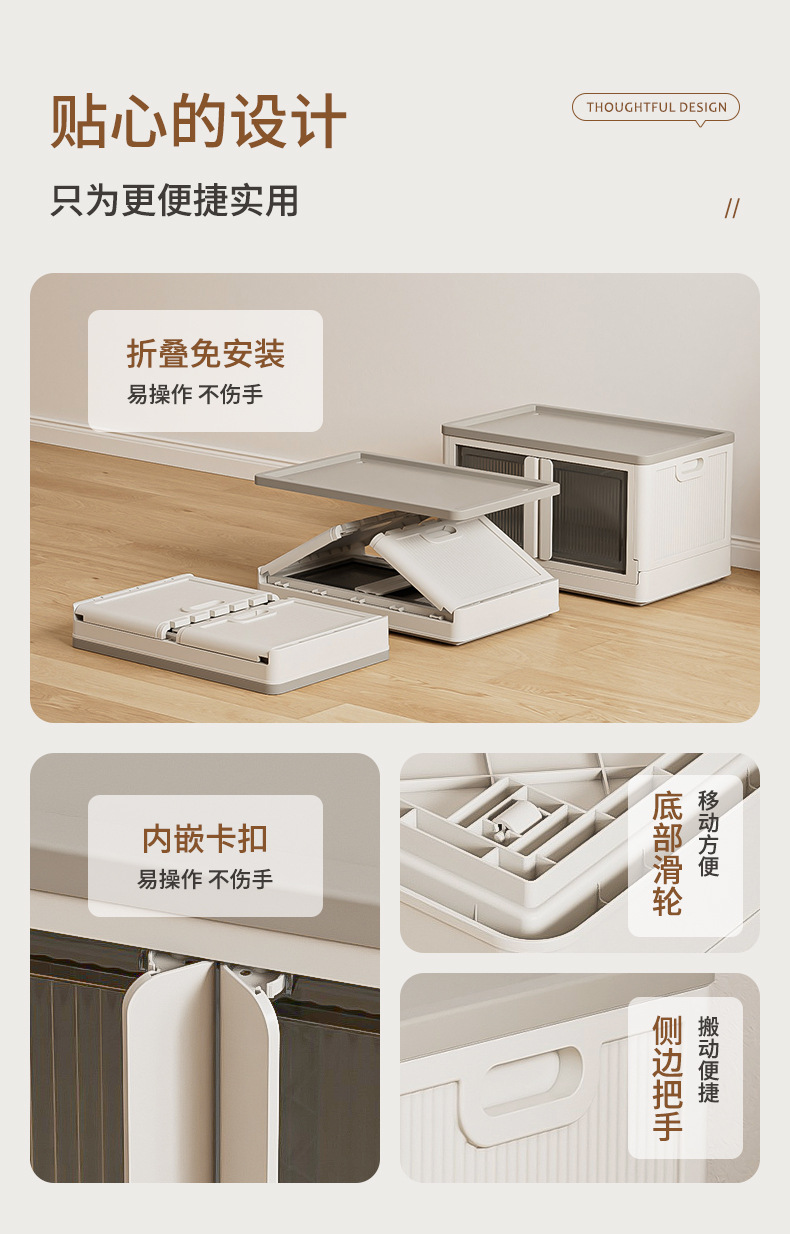 贴心的设计

THOUGHTFUL DESIGN

只为更便捷实用

//

折叠免安装

易操作 不伤手

内嵌卡扣

易操作 不伤手

底部滑轮

移动方便

侧边把手

搬动便捷