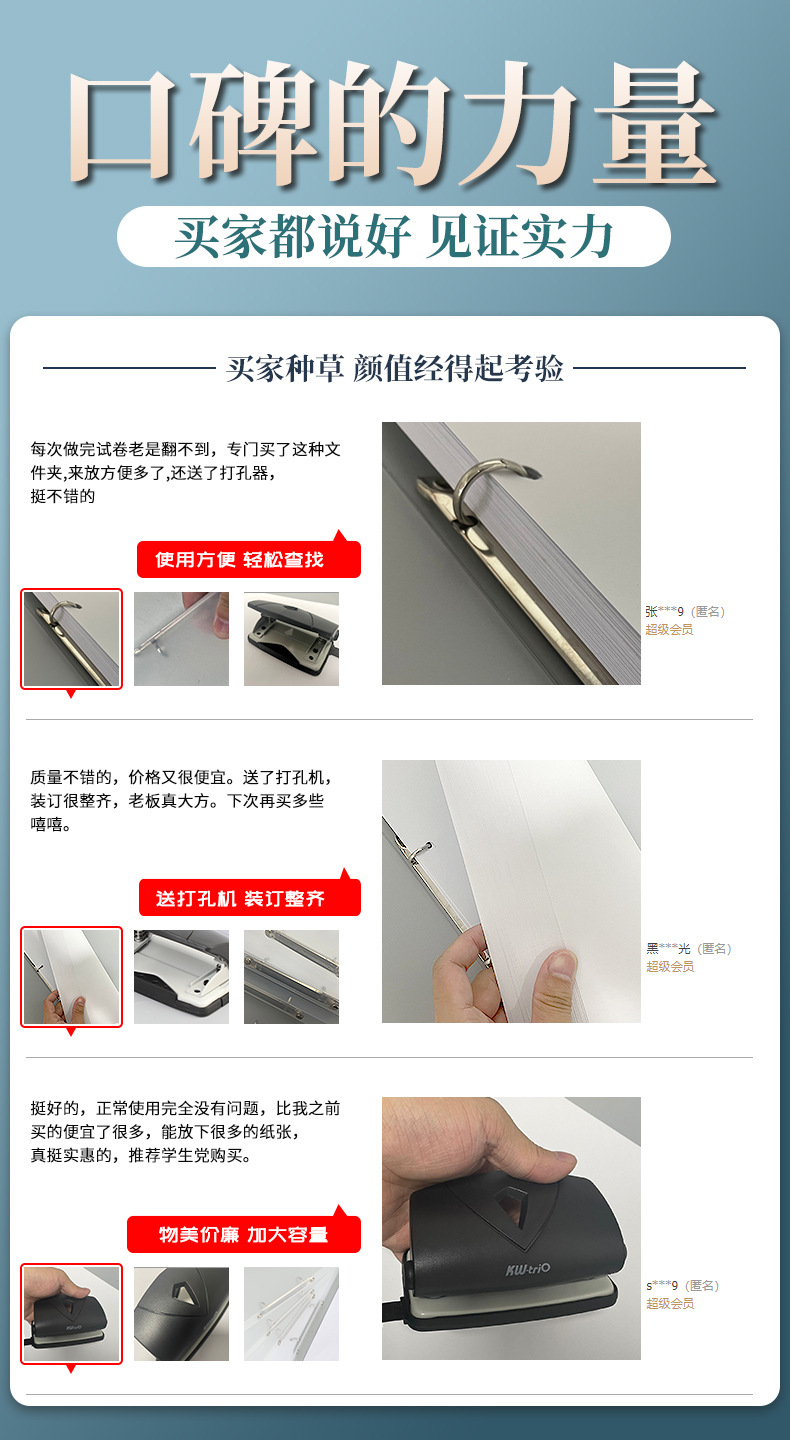 口碑的力量

买家都说好 见证实力

买家种草 颜值经得起考验

每次做完试卷老是翻不到，专门买了这种文件夹,来放方便多了,还送了打孔器，挺不错的

使用方便 轻松查找

张***9（匿名）
超级会员

质量不错的，价格又很便宜。送了打孔机，装订很整齐，老板真大方。下次再买多些嘻嘻。

送打孔机 装订整齐

黑***光（匿名）
超级会员

挺好的，正常使用完全没有问题，比我之前买的便宜了很多，能放下很多的纸张，真挺实惠的，推荐学生党购买。

物美价廉 加大容量

KW-triO

KW-triO

s***9（匿名）
超级会员