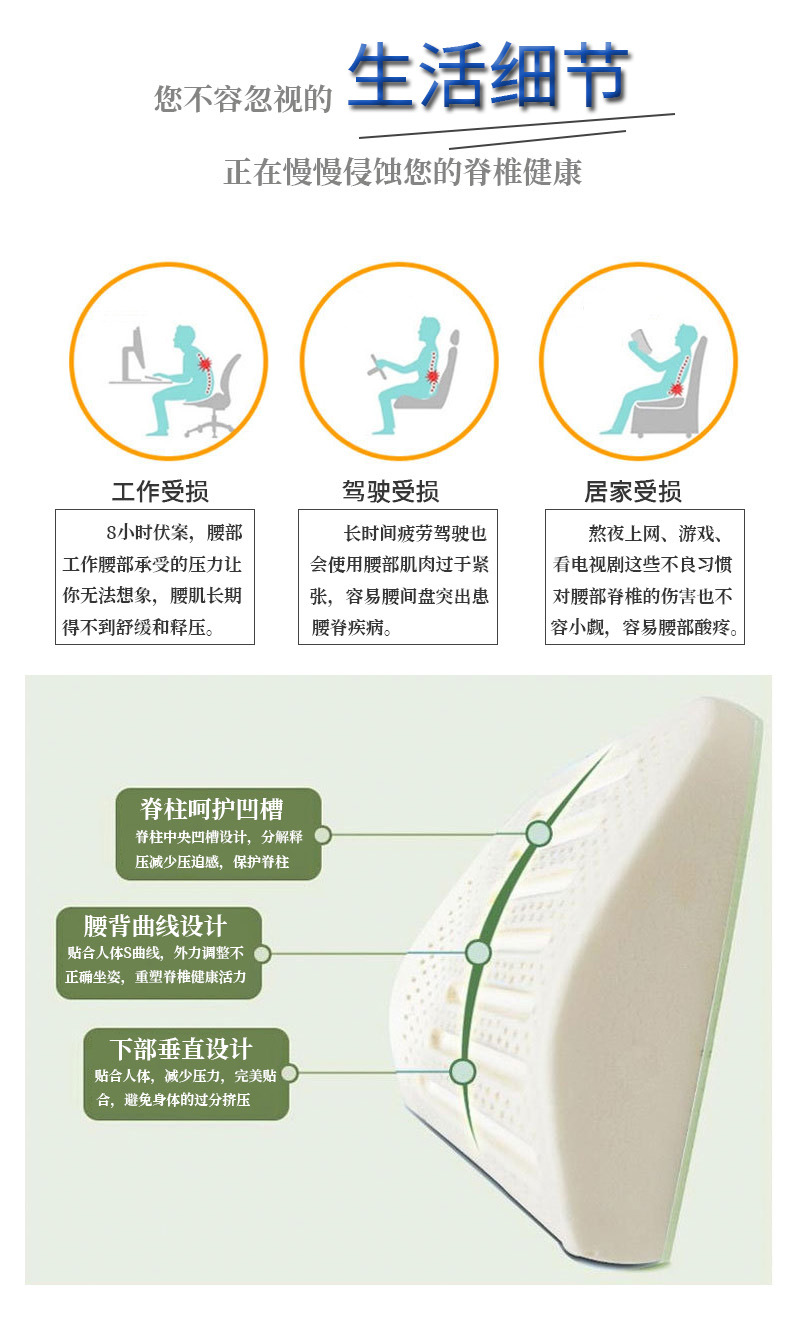 您不容忽视的 生活细节

正在慢慢侵蚀您的脊椎健康

工作受损

8小时伏案，腰部工作腰部承受的压力让你无法想象，腰肌长期得不到舒缓和释压。

驾驶受损

长时间疲劳驾驶也会使用腰部肌肉过于紧张，容易腰间盘突出患腰脊疾病。

居家受损

熬夜上网、游戏、看电视剧这些不良习惯对腰部脊椎的伤害也不容小觑，容易腰部酸疼。

脊柱呵护凹槽

脊柱中央凹槽设计，分解释压减少压迫感，保护脊柱

腰背曲线设计

贴合人体S曲线，外力调整不正确坐姿，重塑脊椎健康活力

下部垂直设计

贴合人体，减少压力，完美贴合，避免身体的过分挤压