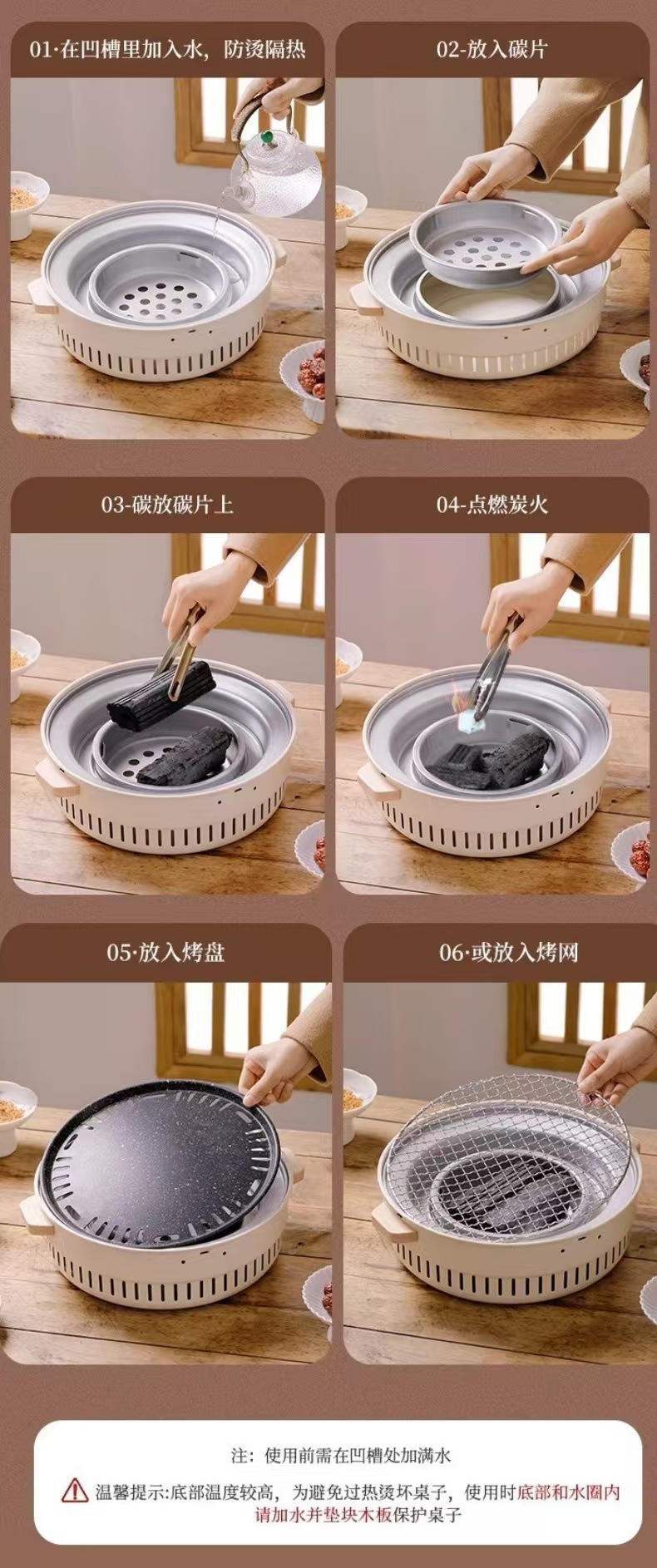 01·在凹槽里加入水，防烫隔热

02-放入碳片

03-碳放碳片上

04-点燃炭火

05·放入烤盘

06·或放入烤网

注：使用前需在凹槽处加满水

温馨提示:底部温度较高，为避免过热烫坏桌子，使用时底部和水圈内请加水并垫块木板保护桌子