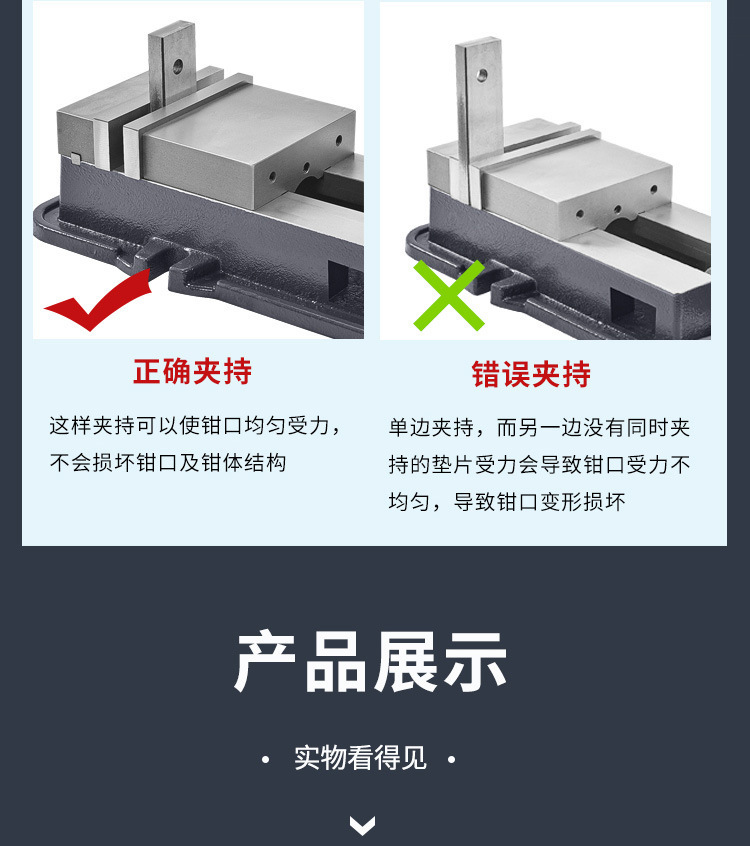 正确夹持

这样夹持可以使钳口均匀受力，不会损坏钳口及钳体结构

错误夹持

单边夹持，而另一边没有同时夹持的垫片受力会导致钳口受力不均匀，导致钳口变形损坏

产品展示

· 实物看得见 ·