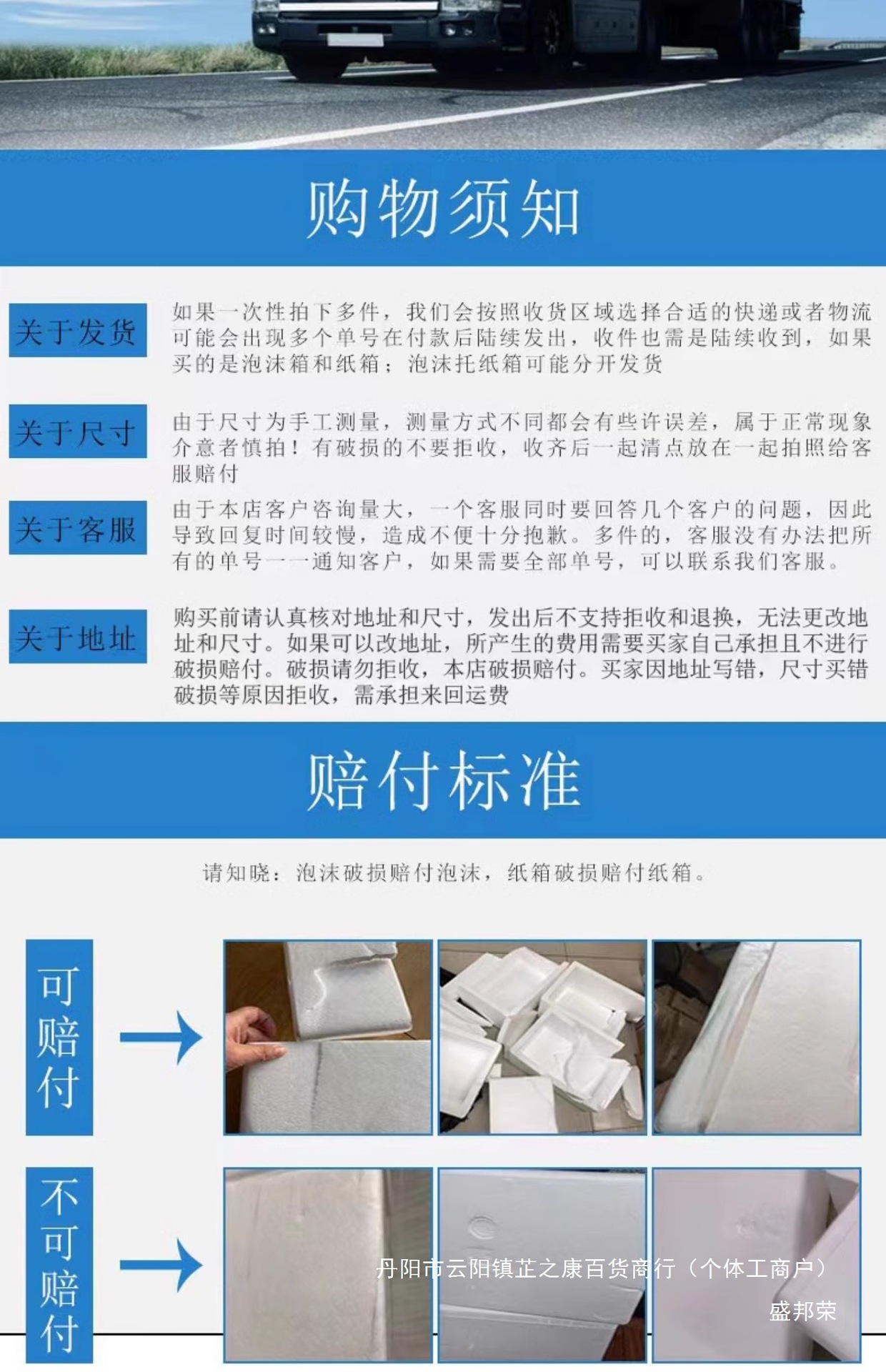 购物须知

关于发货

如果一次性拍下多件，我们会按照收货区域选择合适的快递或者物流可能会出现多个单号在付款后陆续发出，收件也需是陆续收到，如果买的是泡沫箱和纸箱；泡沫托纸箱可能分开发货

关于尺寸

由于尺寸为手工测量，测量方式不同都会有些许误差，属于正常现象介意者慎拍！有破损的不要拒收，收齐后一起清点放在一起拍照给客服赔付

关于客服

由于本店客户咨询量大，一个客服同时要回答几个客户的问题，因此导致回复时间较慢，造成不便十分抱歉。多件的，客服没有办法把所有的单号一一通知客户，如果需要全部单号，可以联系我们客服。

关于地址

购买前请认真核对地址和尺寸，发出后不支持拒收和退换，无法更改地址和尺寸。如果可以改地址，所产生的费用需要买家自己承担且不进行破损赔付。破损请勿拒收，本店破损赔付。买家因地址写错，尺寸买错破损等原因拒收，需承担来回运费

赔付标准

请知晓：泡沫破损赔付泡沫，纸箱破损赔付纸箱。

可赔付

不可赔付

丹阳市云阳镇芷之康百货商行（个体工商户）
盛邦荣