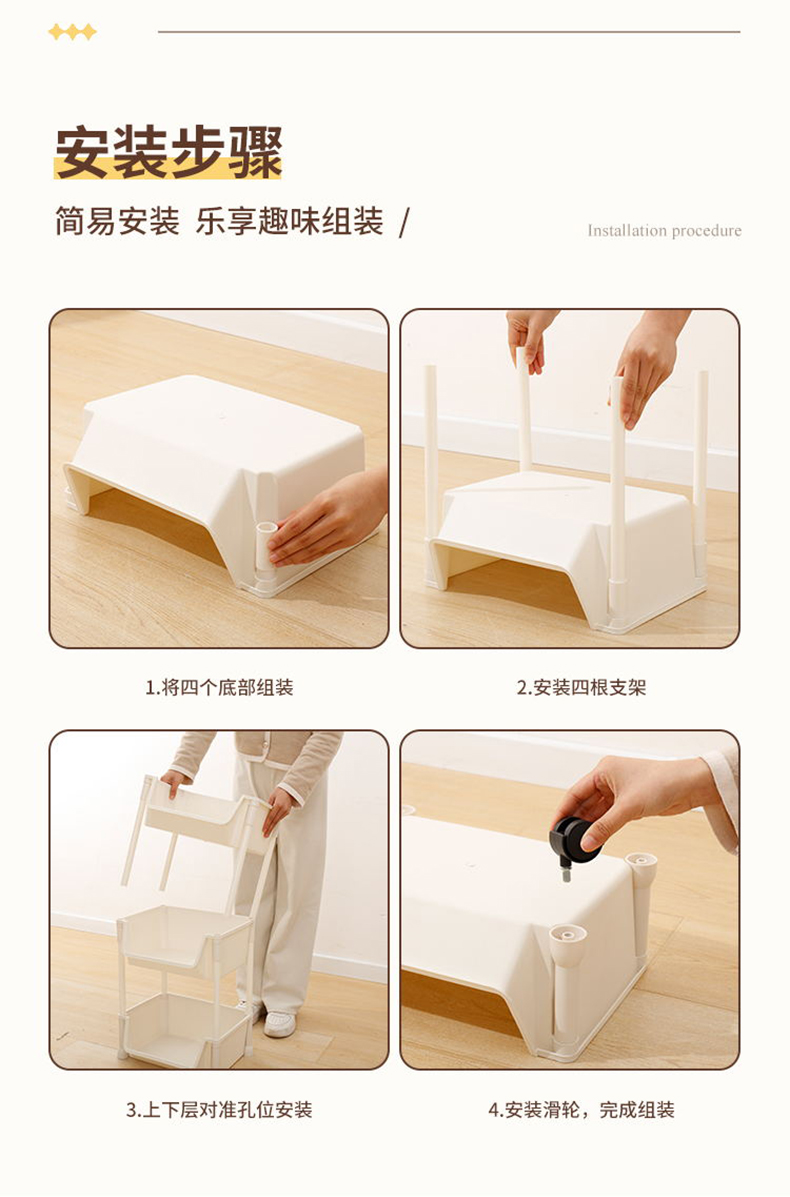 安装步骤

简易安装 乐享趣味组装 /

Installation procedure

1.将四个底部组装

2.安装四根支架

3.上下层对准孔位安装

4.安装滑轮，完成组装