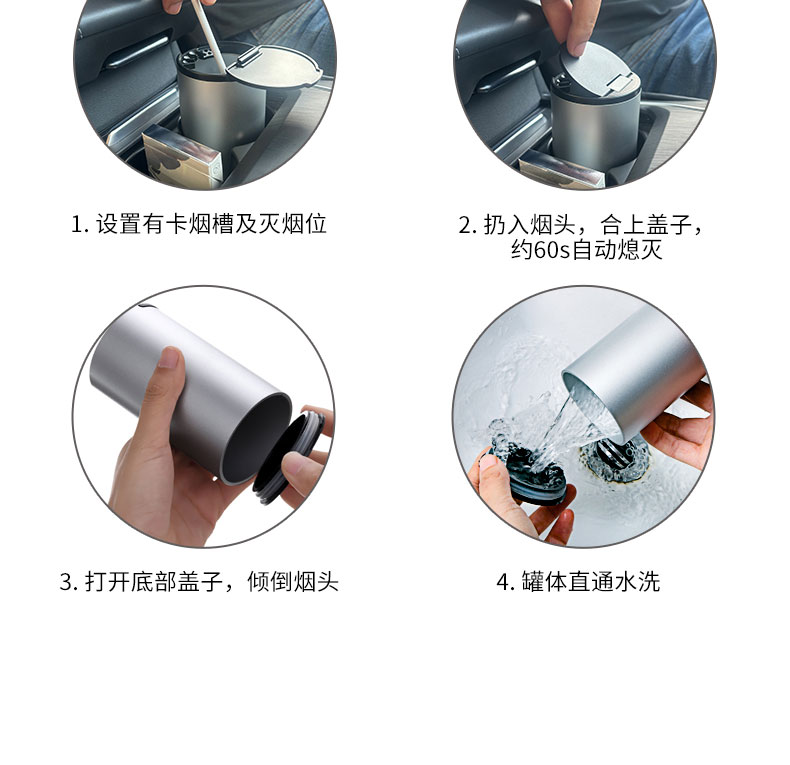 1. 设置有卡烟槽及灭烟位

2. 扔入烟头，合上盖子，约60s自动熄灭

3. 打开底部盖子，倾倒烟头

4. 罐体直通水洗