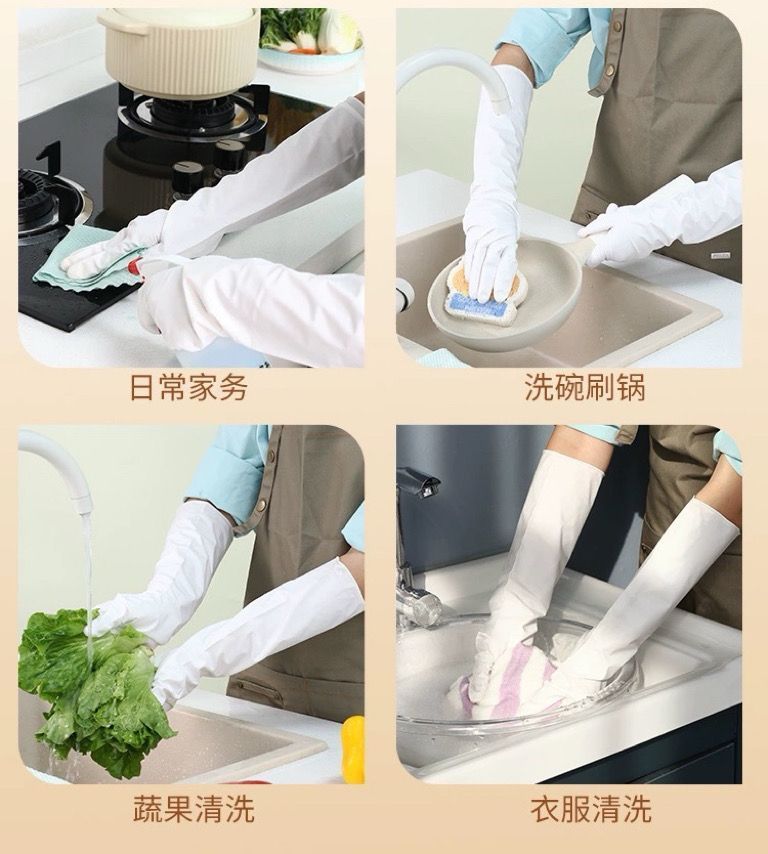 日常家务

洗碗刷锅

蔬果清洗

衣服清洗