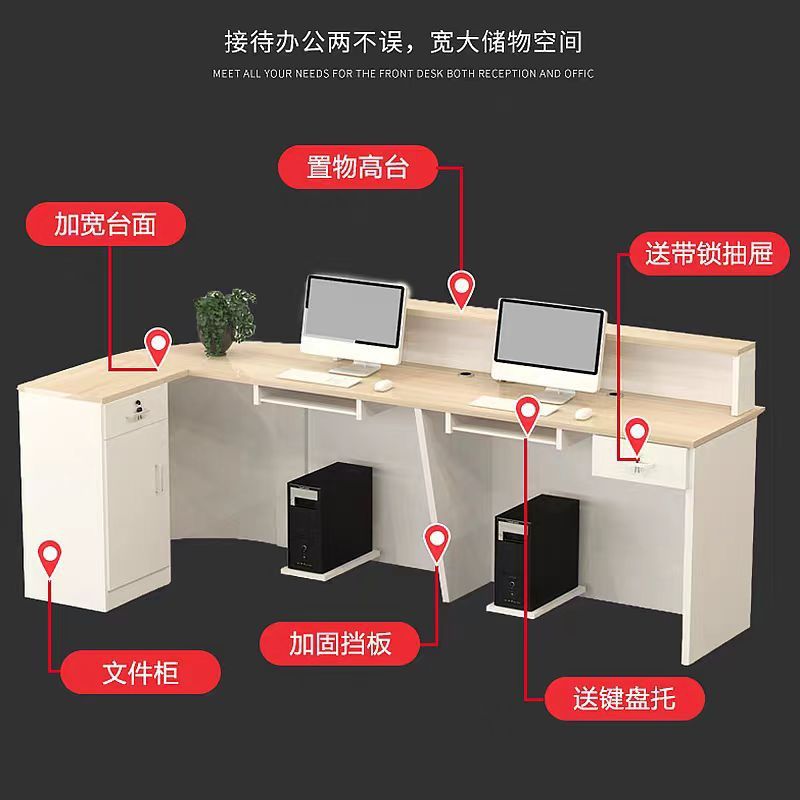 接待办公两不误，宽大储物空间

MEET ALL YOUR NEEDS FOR THE FRONT DESK BOTH RECEPTION AND OFFIC

置物高台

加宽台面

送带锁抽屉

加固挡板

文件柜

送键盘托