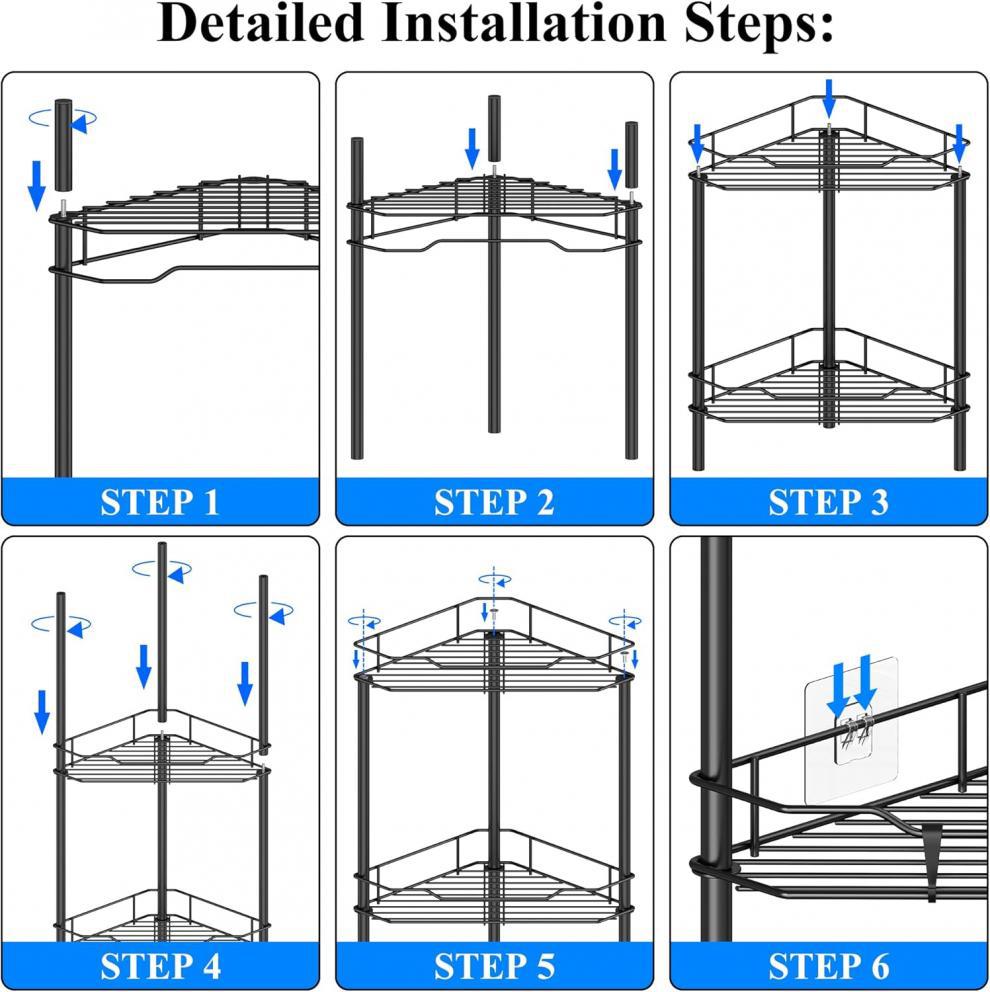 Detailed Installation Steps:

STEP 1

STEP 2

STEP 3

STEP 4

STEP 5

STEP 6