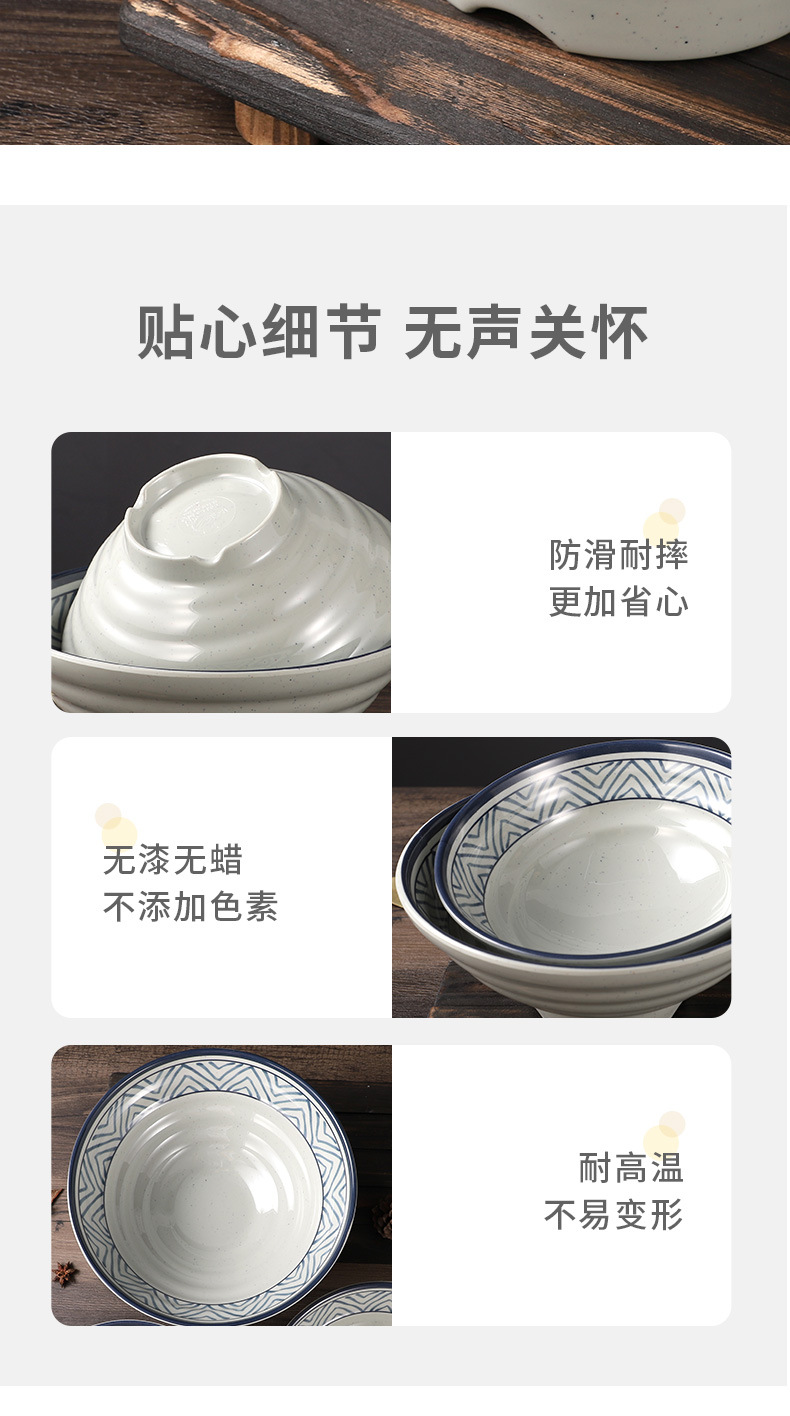 贴心细节 无声关怀

防滑耐摔
更加省心

无漆无蜡
不添加色素

耐高温
不易变形