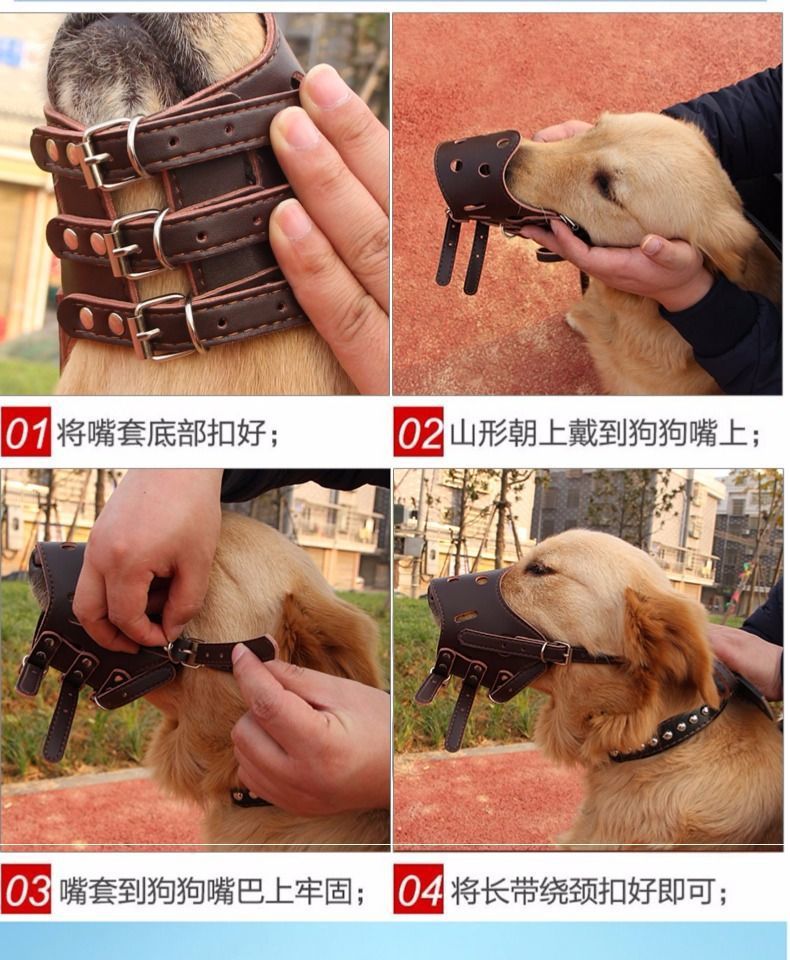 01 将嘴套底部扣好；

02 山形朝上戴到狗狗嘴上；

03 嘴套到狗狗嘴巴上牢固；

04 将长带绕颈扣好即可；