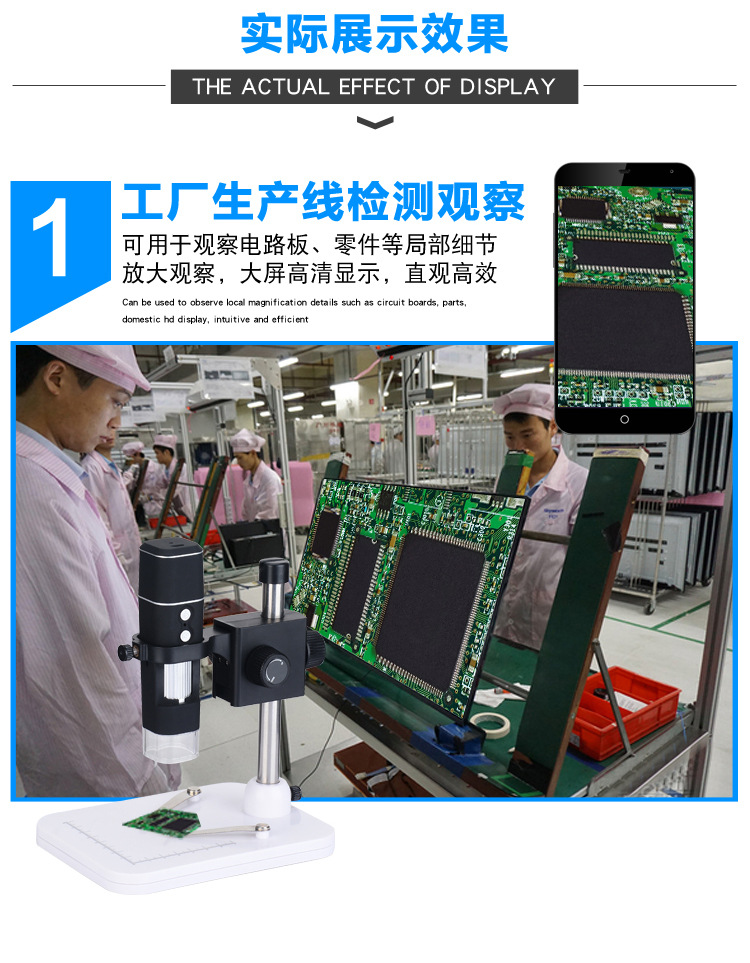 实际展示效果

THE ACTUAL EFFECT OF DISPLAY

1 工厂生产线检测观察

可用于观察电路板、零件等局部细节放大观察，大屏高清显示，直观高效

Can be used to observe local magnification details such as circuit boards, parts, domestic hd display, intuitive and efficient