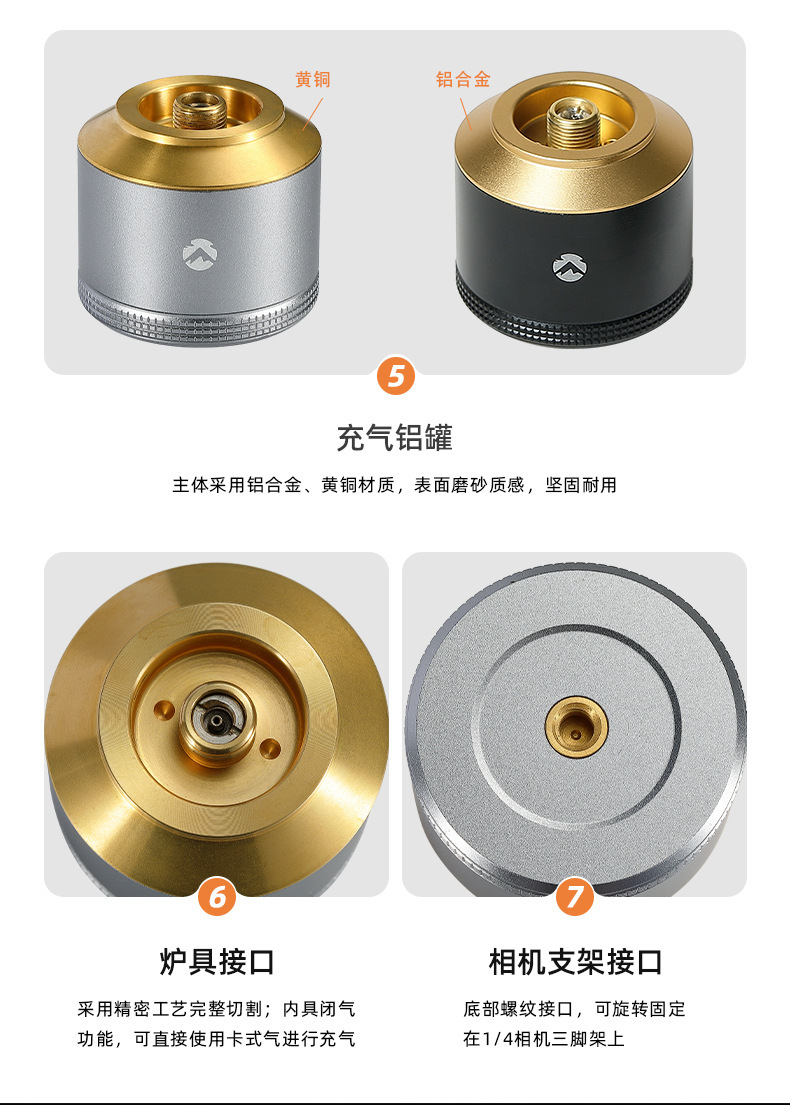 黄铜

铝合金

5

充气铝罐

主体采用铝合金、黄铜材质，表面磨砂质感，坚固耐用

6

炉具接口

采用精密工艺完整切割；内具闭气功能，可直接使用卡式气进行充气

7

相机支架接口

底部螺纹接口，可旋转固定在1/4相机三脚架上