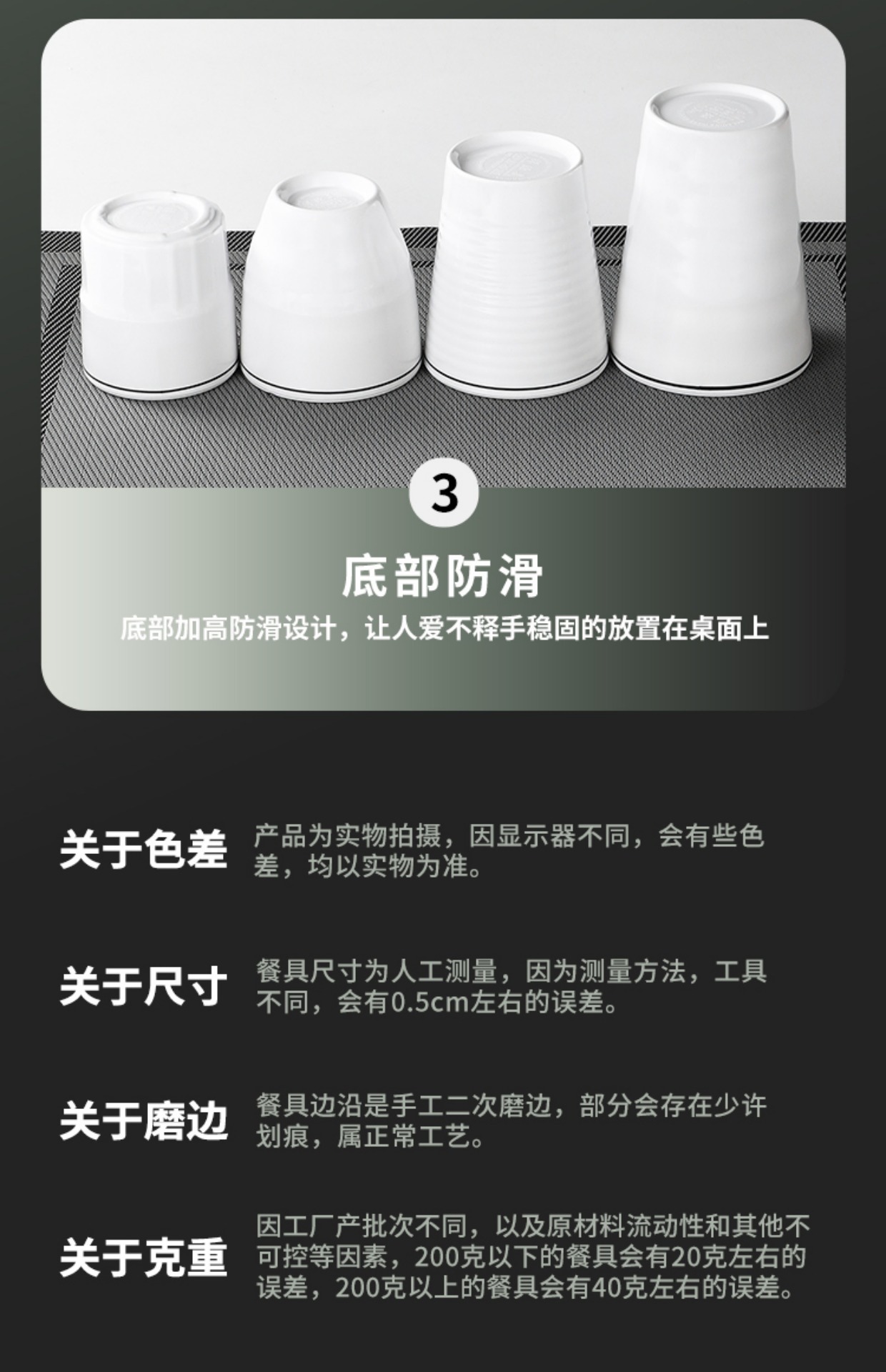 3

底部防滑

底部加高防滑设计，让人爱不释手稳固的放置在桌面上

关于色差

产品为实物拍摄，因显示器不同，会有些色差，均以实物为准。

关于尺寸

餐具尺寸为人工测量，因为测量方法，工具不同，会有0.5cm左右的误差。

关于磨边

餐具边沿是手工二次磨边，部分会存在少许划痕，属正常工艺。

关于克重

因工厂产批次不同，以及原材料流动性和其他不可控等因素，200克以下的餐具会有20克左右的误差，200克以上的餐具会有40克左右的误差。