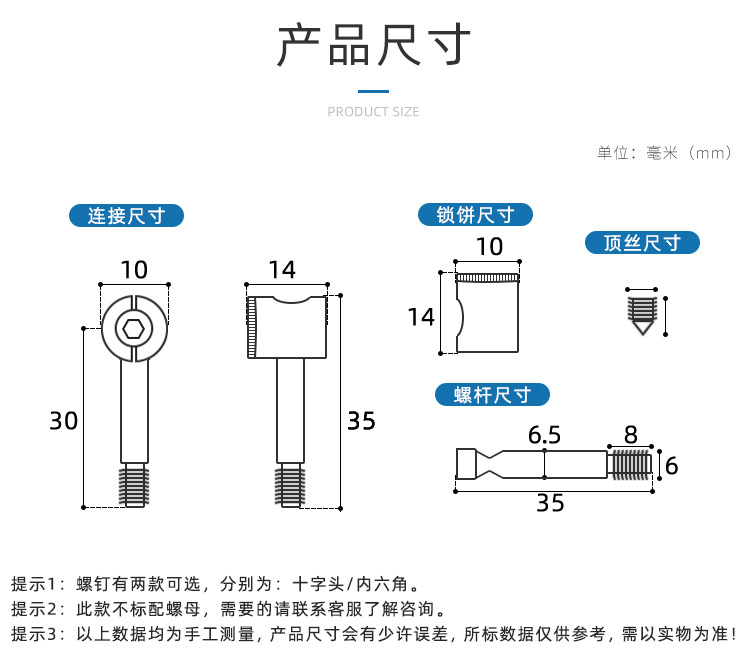 产品尺寸

PRODUCT SIZE

单位：毫米（mm）

连接尺寸

10

30

14

35

锁饼尺寸

10

14

顶丝尺寸

螺杆尺寸

6.5

8

6

35

提示1：螺钉有两款可选，分别为：十字头/内六角。
提示2：此款不标配螺母，需要的请联系客服了解咨询。
提示3：以上数据均为手工测量，产品尺寸会有少许误差，所标数据仅供参考，需以实物为准！