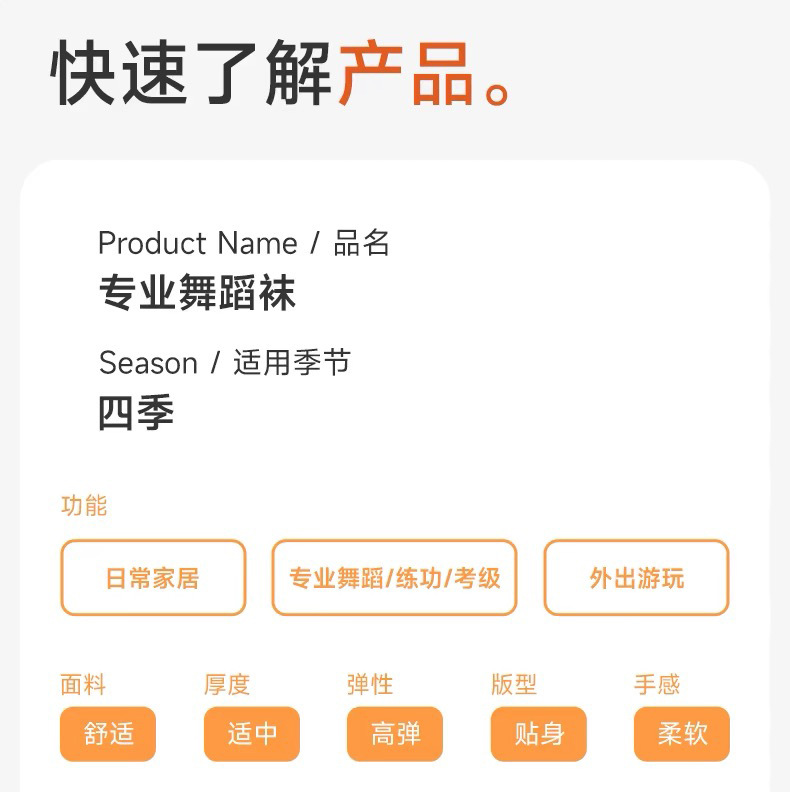 快速了解产品。

Product Name / 品名
专业舞蹈袜

Season / 适用季节
四季

功能

日常家居 专业舞蹈/练功/考级 外出游玩

面料
舒适

厚度
适中

弹性
高弹

版型
贴身

手感
柔软