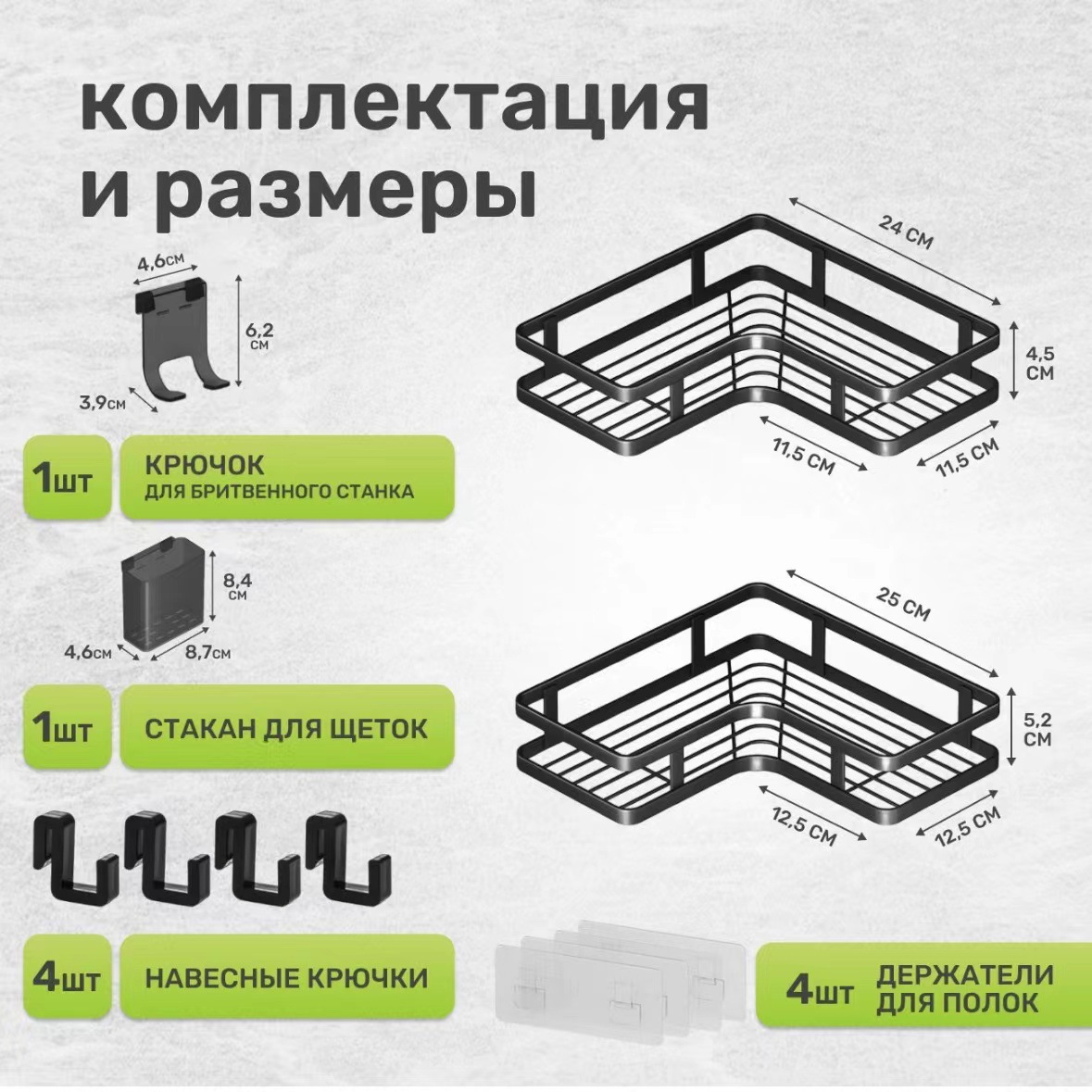 комплектация
и размеры

4,6см
6,2 см
3,9см

1шт КРЮЧОК
ДЛЯ БРИТВЕННОГО СТАНКА

8,4 см
4,6см
8,7см

1шт СТАКАН ДЛЯ ЩЕТОК

4шт НАВЕСНЫЕ КРЮЧКИ

24 СМ
4,5 СМ
11,5 СМ
11,5 СМ

25 СМ
5,2 СМ
12,5 СМ
12,5 СМ

4шт ДЕРЖАТЕЛИ ДЛЯ ПОЛОК