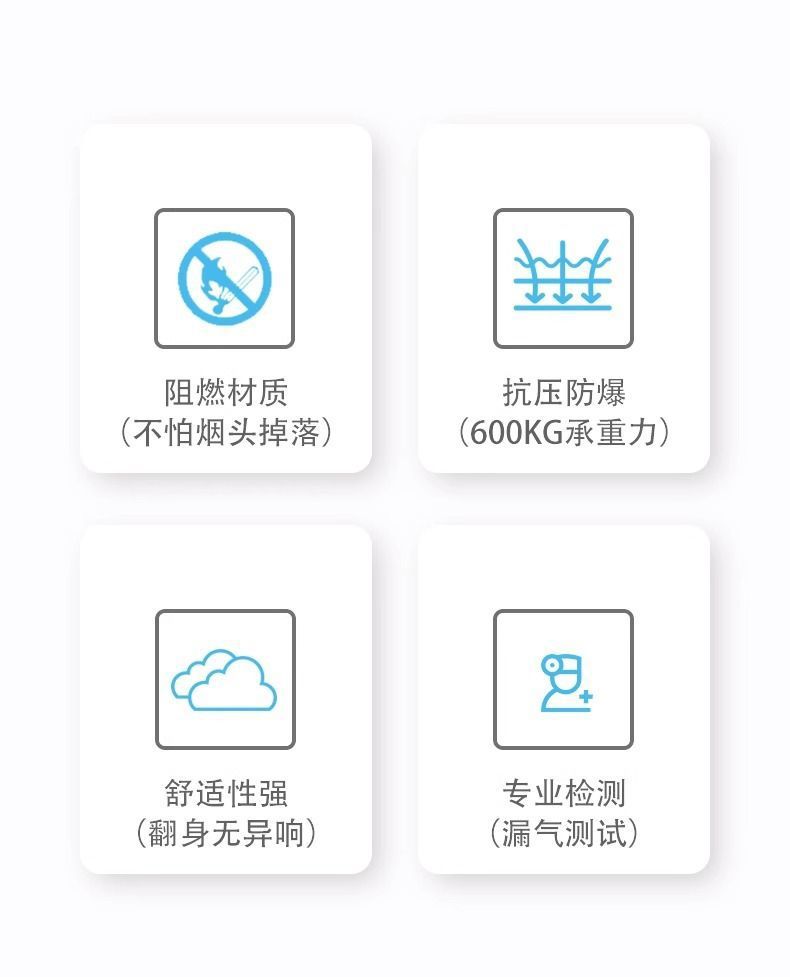 阻燃材质
(不怕烟头掉落)

抗压防爆
(600KG承重力)

舒适性强
(翻身无异响)

专业检测
(漏气测试)