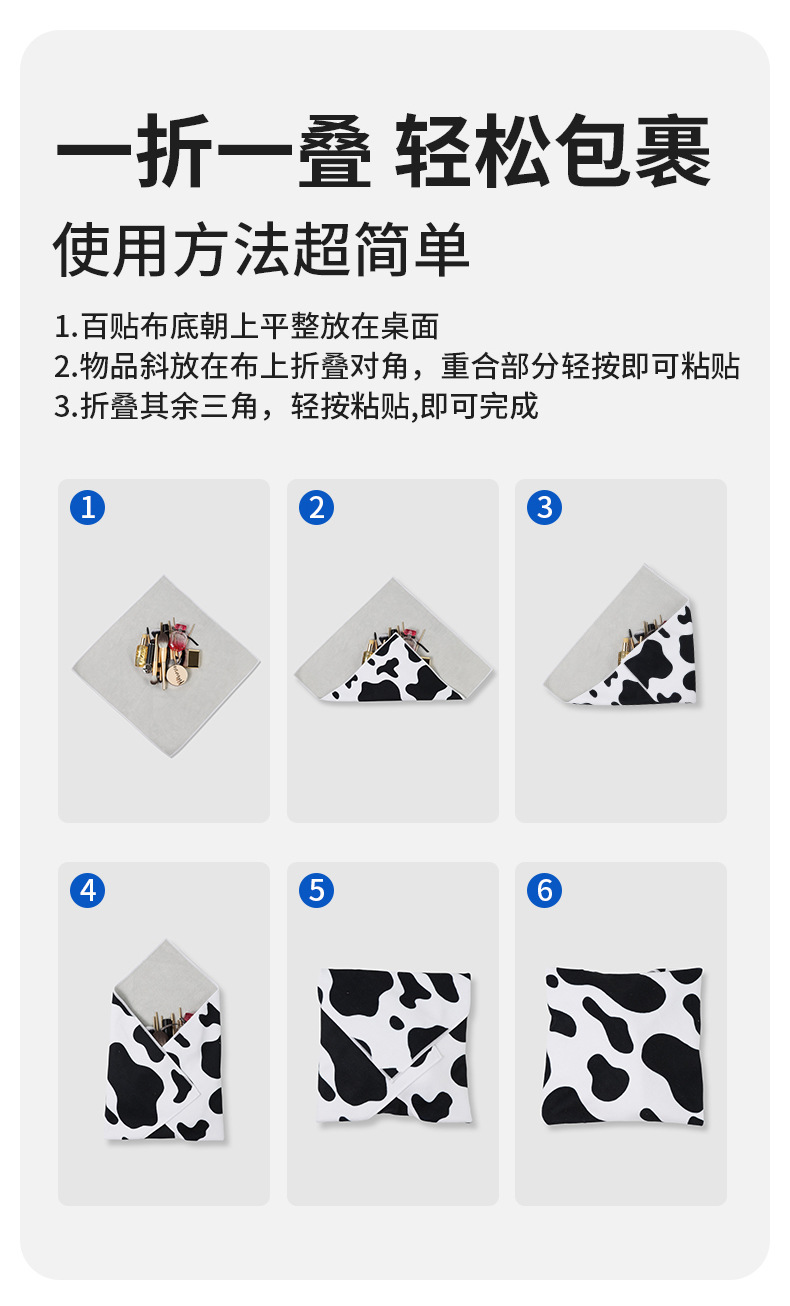 一折一叠 轻松包裹
使用方法超简单

1.百贴布底朝上平整放在桌面
2.物品斜放在布上折叠对角，重合部分轻按即可粘贴
3.折叠其余三角，轻按粘贴,即可完成

1

2

3

4

5

6