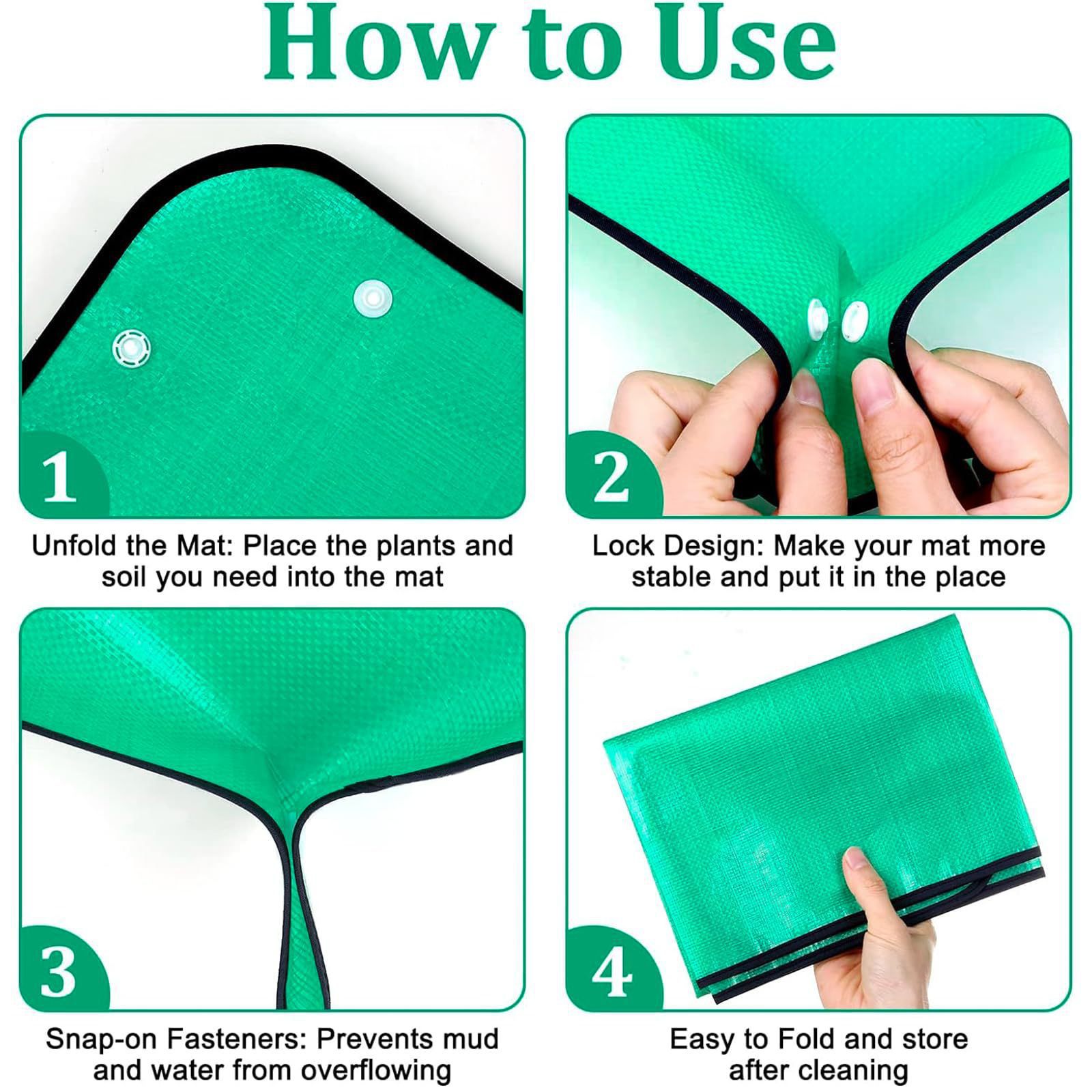 How to Use

1

Unfold the Mat: Place the plants and soil you need into the mat

2

Lock Design: Make your mat more stable and put it in the place

3

Snap-on Fasteners: Prevents mud and water from overflowing

4

Easy to Fold and store after cleaning