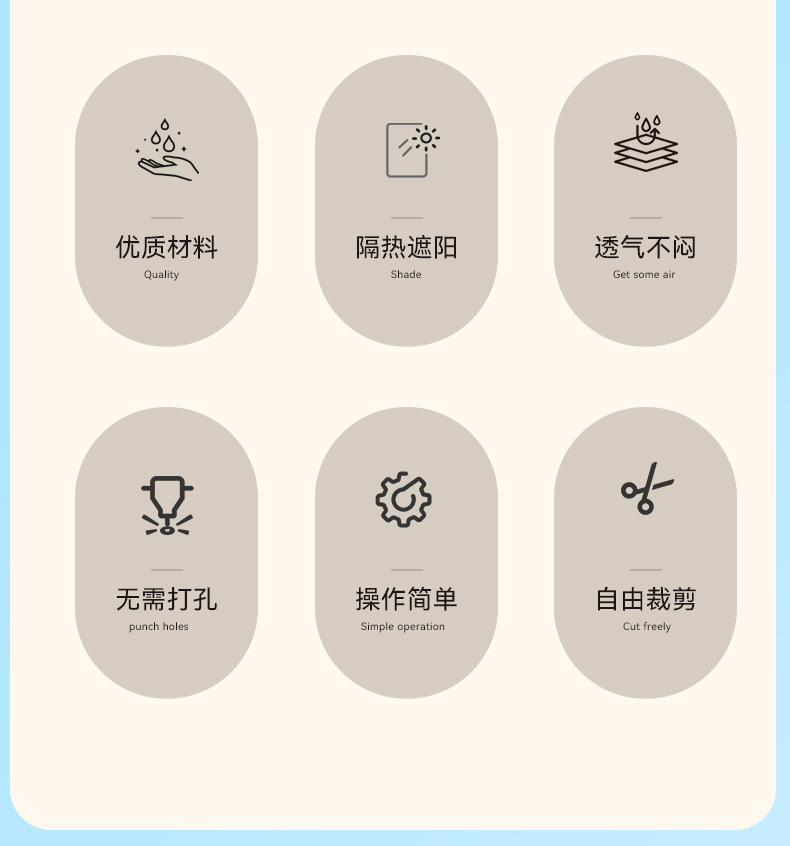 优质材料
Quality

隔热遮阳
Shade

透气不闷
Get some air

无需打孔
punch holes

操作简单
Simple operation

自由裁剪
Cut freely