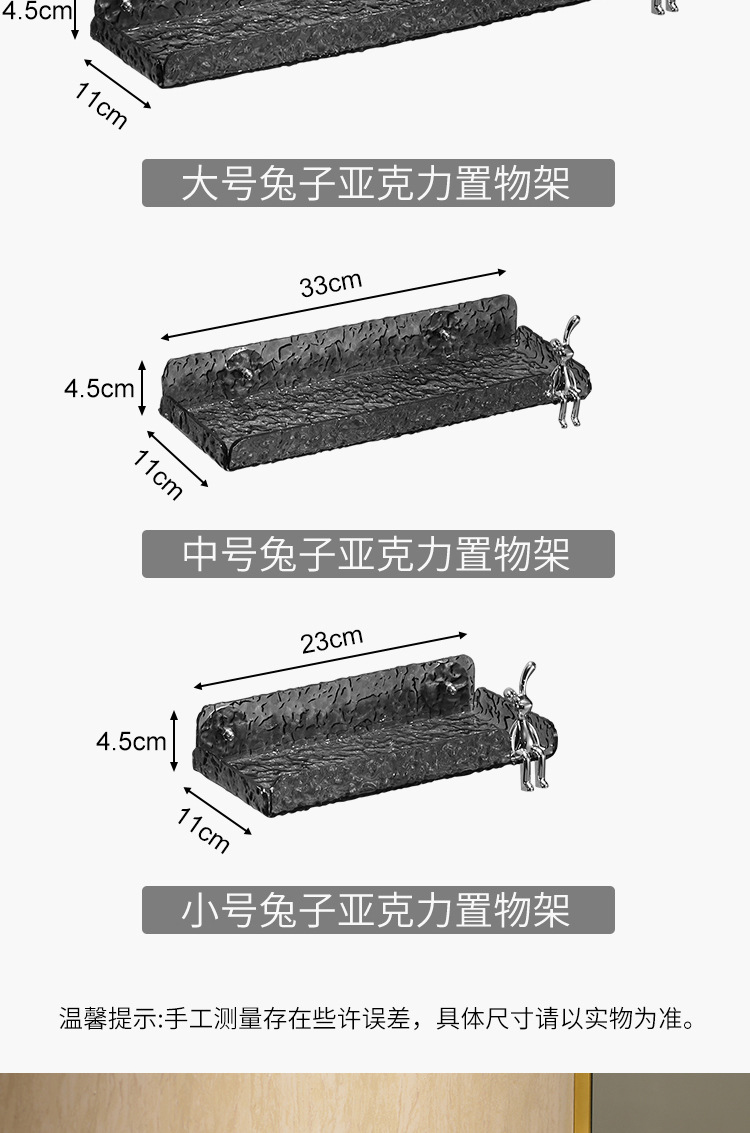 4.5cm

11cm

大号兔子亚克力置物架

33cm

4.5cm

11cm

中号兔子亚克力置物架

23cm

4.5cm

11cm

小号兔子亚克力置物架

温馨提示:手工测量存在些许误差，具体尺寸请以实物为准。