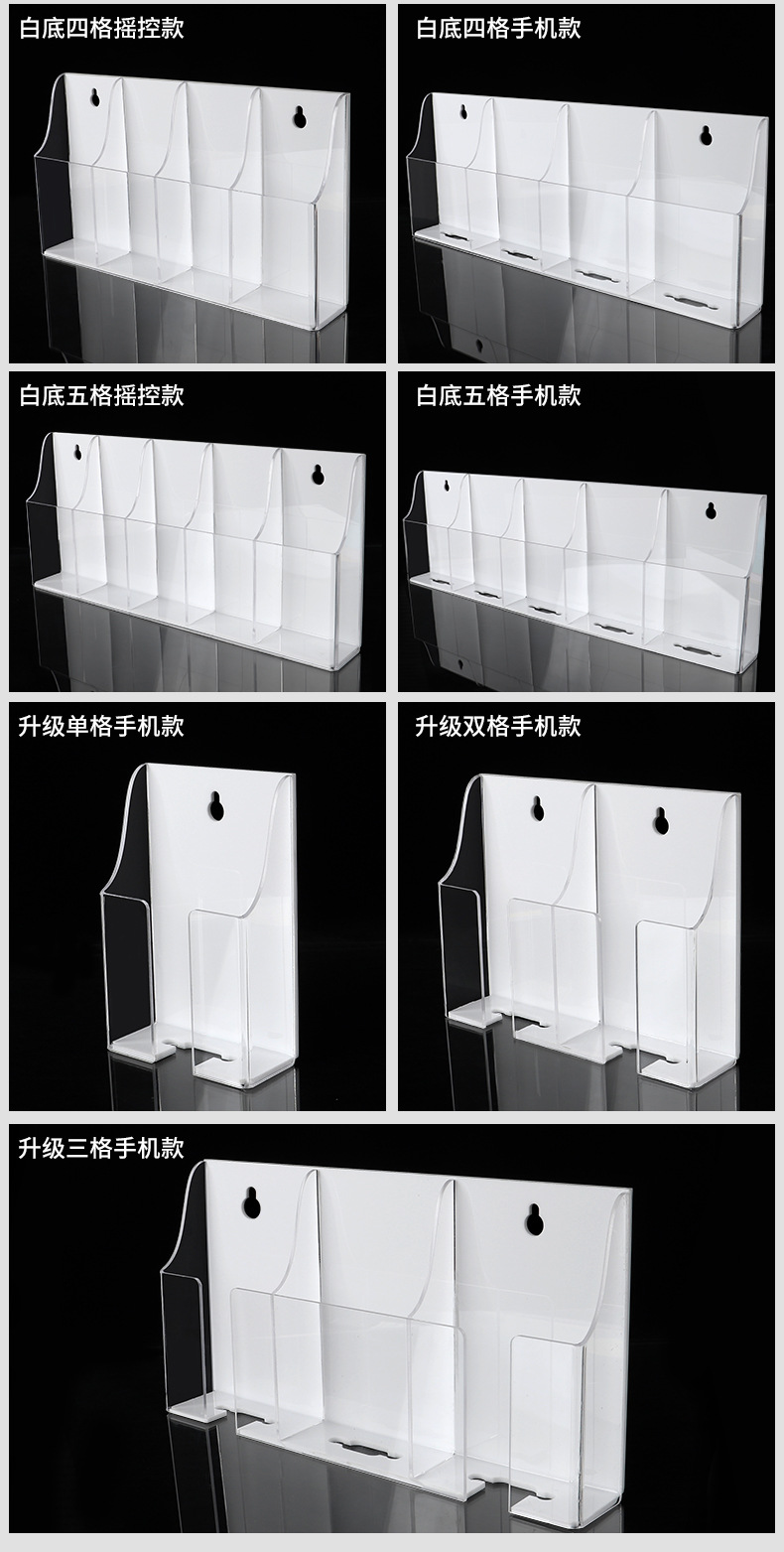 白底四格摇控款

白底四格手机款

白底五格摇控款

白底五格手机款

升级单格手机款

升级双格手机款

升级三格手机款