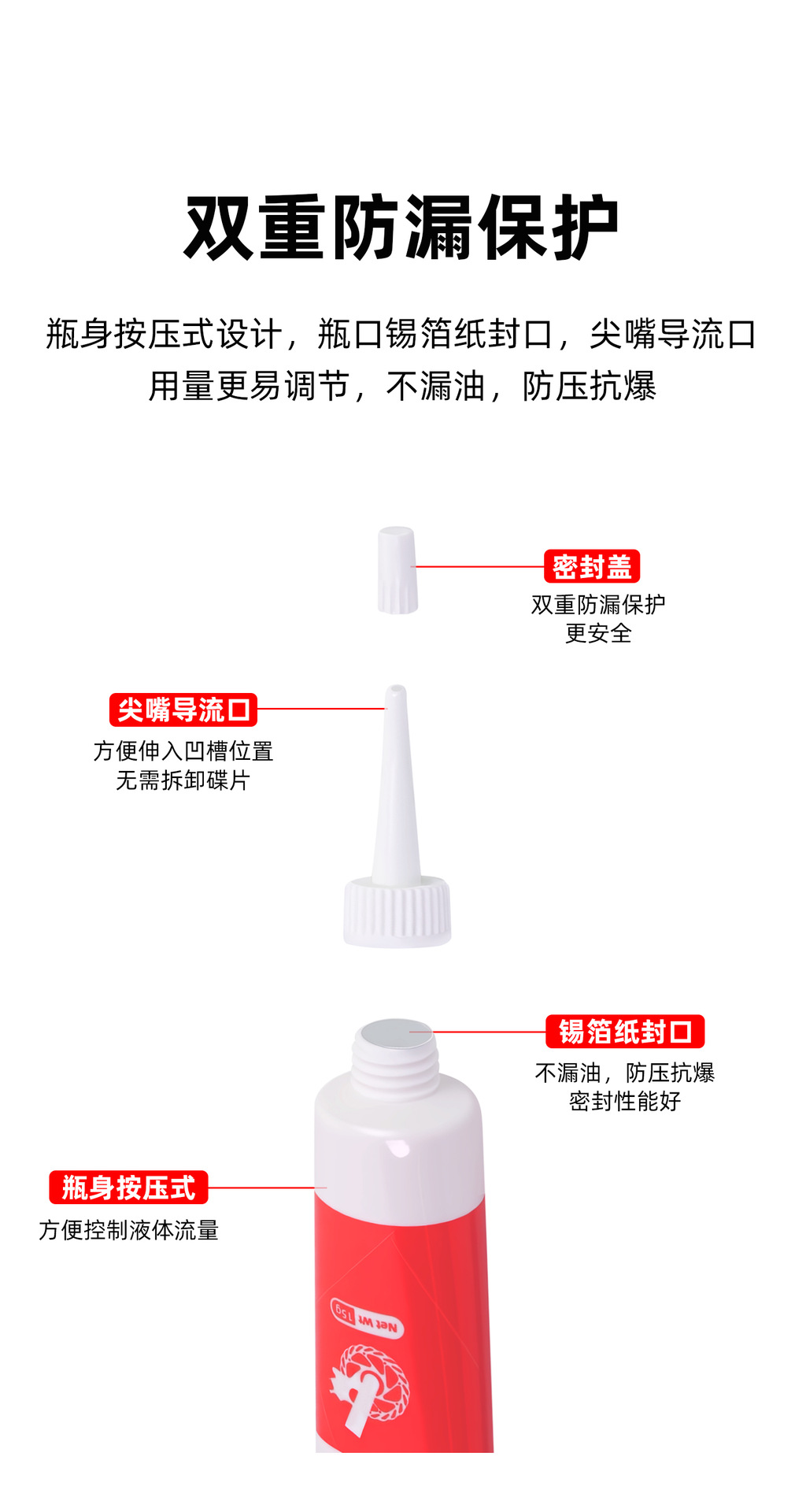 双重防漏保护

瓶身按压式设计，瓶口锡箔纸封口，尖嘴导流口
用量更易调节，不漏油，防压抗爆

密封盖
双重防漏保护
更安全

尖嘴导流口
方便伸入凹槽位置
无需拆卸碟片

锡箔纸封口
不漏油，防压抗爆
密封性能好

瓶身按压式
方便控制液体流量

Net Wt 15g