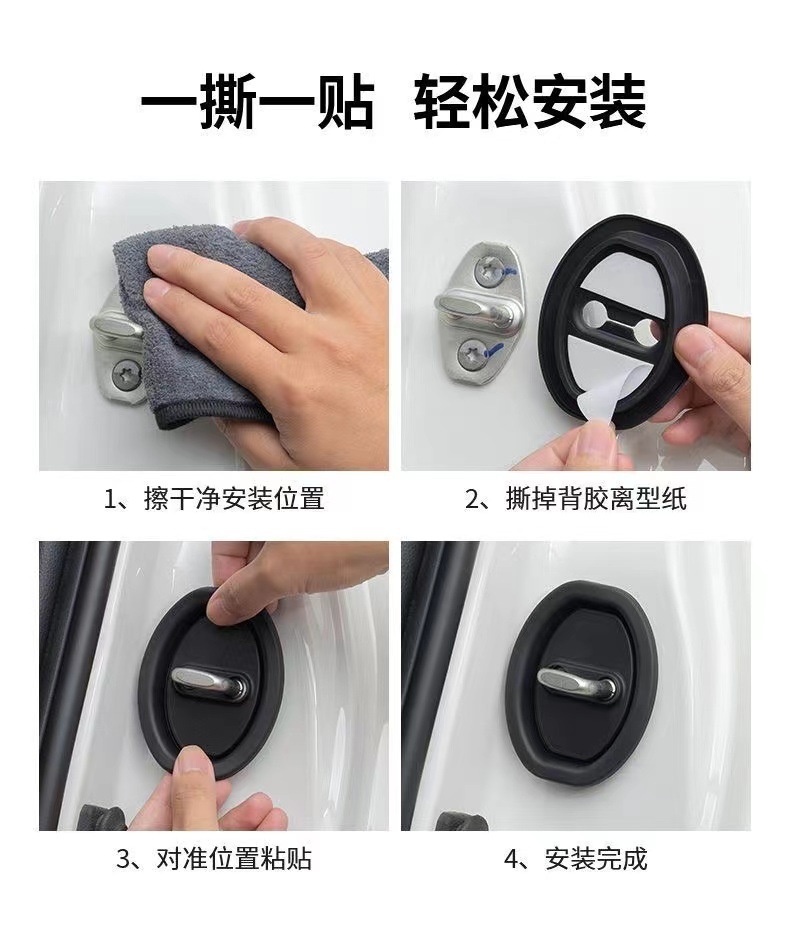 一撕一贴 轻松安装

1、擦干净安装位置

2、撕掉背胶离型纸

3、对准位置粘贴

4、安装完成