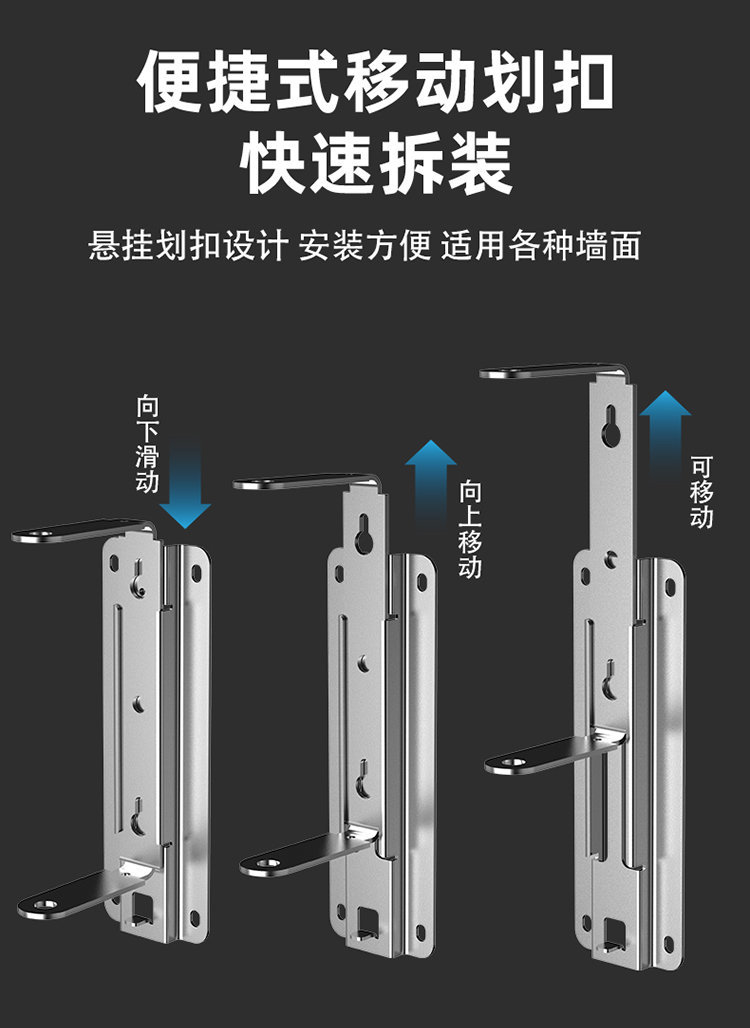 便捷式移动划扣
快速拆装

悬挂划扣设计 安装方便 适用各种墙面

向下滑动

向上移动

可移动