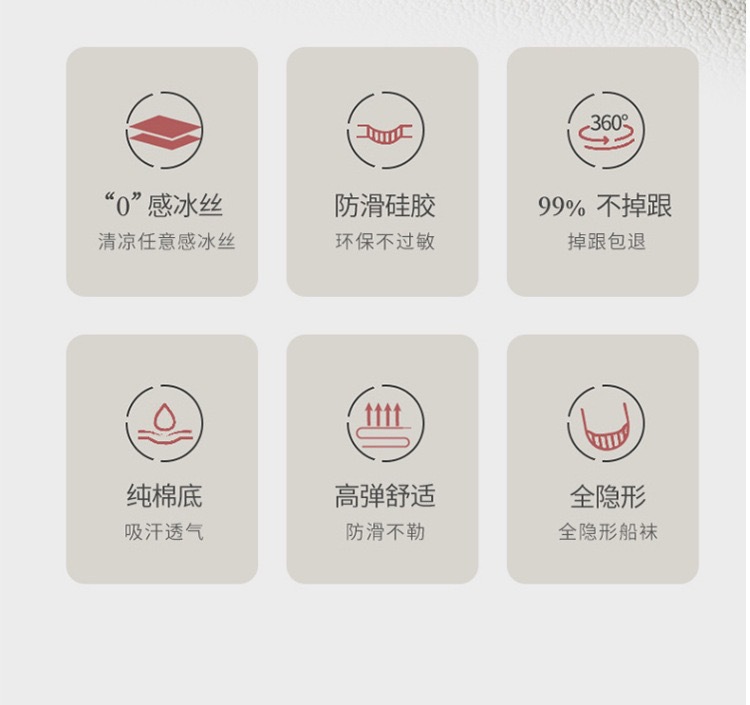 “0”感冰丝
清凉任意感冰丝

防滑硅胶
环保不过敏

360°
99% 不掉跟
掉跟包退

纯棉底
吸汗透气

高弹舒适
防滑不勒

全隐形
全隐形船袜