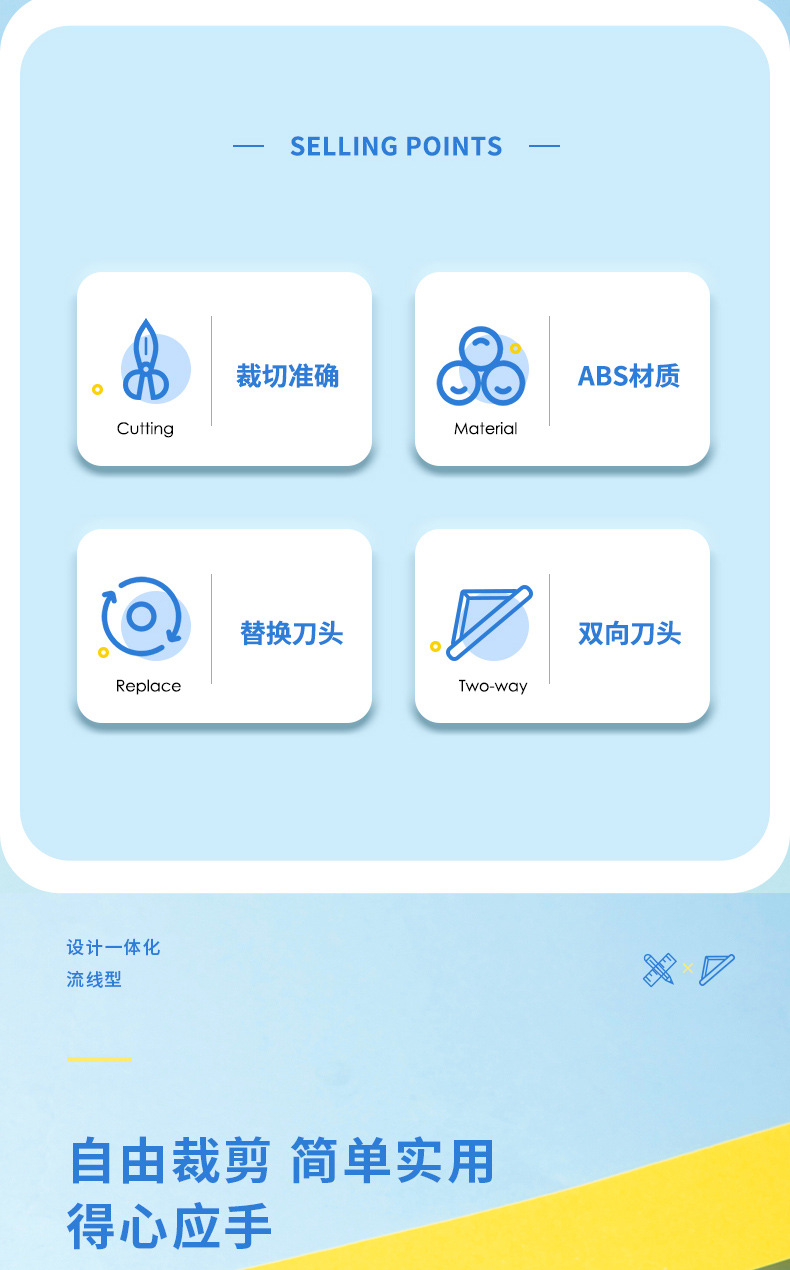 — SELLING POINTS —

Cutting
裁切准确

Material
ABS材质

Replace
替换刀头

Two-way
双向刀头

设计一体化
流线型

自由裁剪 简单实用
得心应手