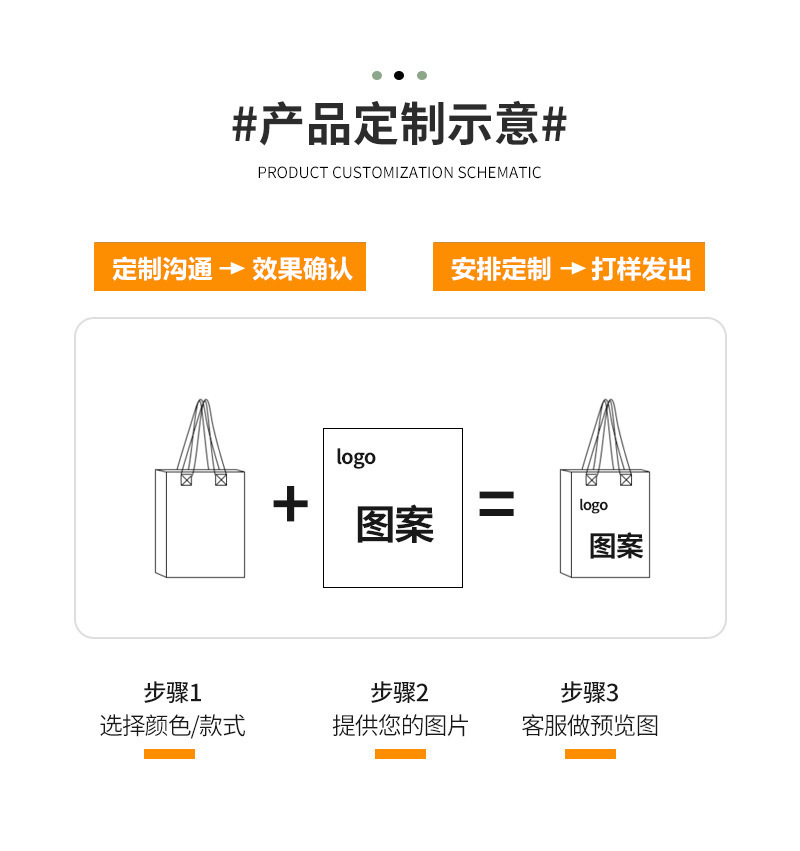 #产品定制示意#

PRODUCT CUSTOMIZATION SCHEMATIC

定制沟通 → 效果确认

安排定制 → 打样发出

+

logo

图案

=

logo

图案

步骤1
选择颜色/款式

步骤2
提供您的图片

步骤3
客服做预览图