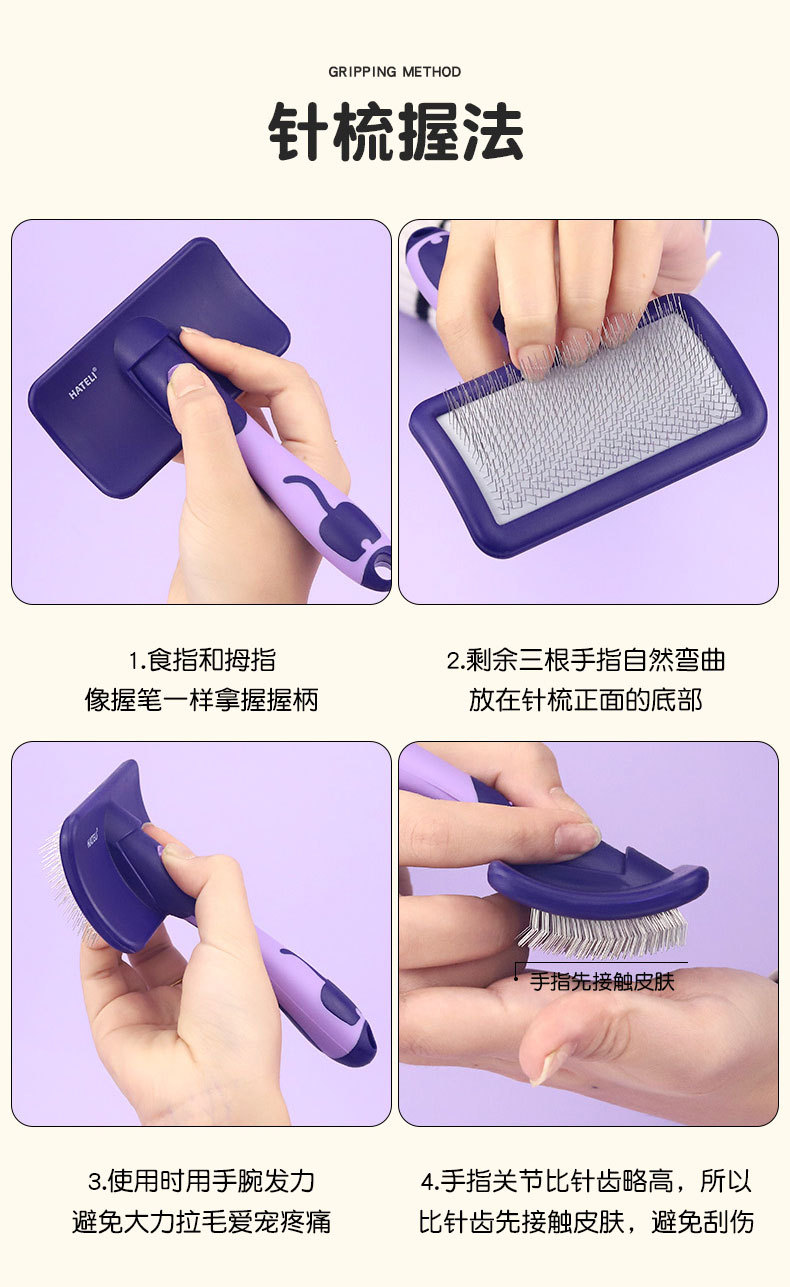 GRIPPING METHOD

针梳握法

HATELI®

1.食指和拇指
像握笔一样拿握握柄

2.剩余三根手指自然弯曲
放在针梳正面的底部

HATELI

手指先接触皮肤

3.使用时用手腕发力
避免大力拉毛爱宠疼痛

4.手指关节比针齿略高，所以
比针齿先接触皮肤，避免刮伤