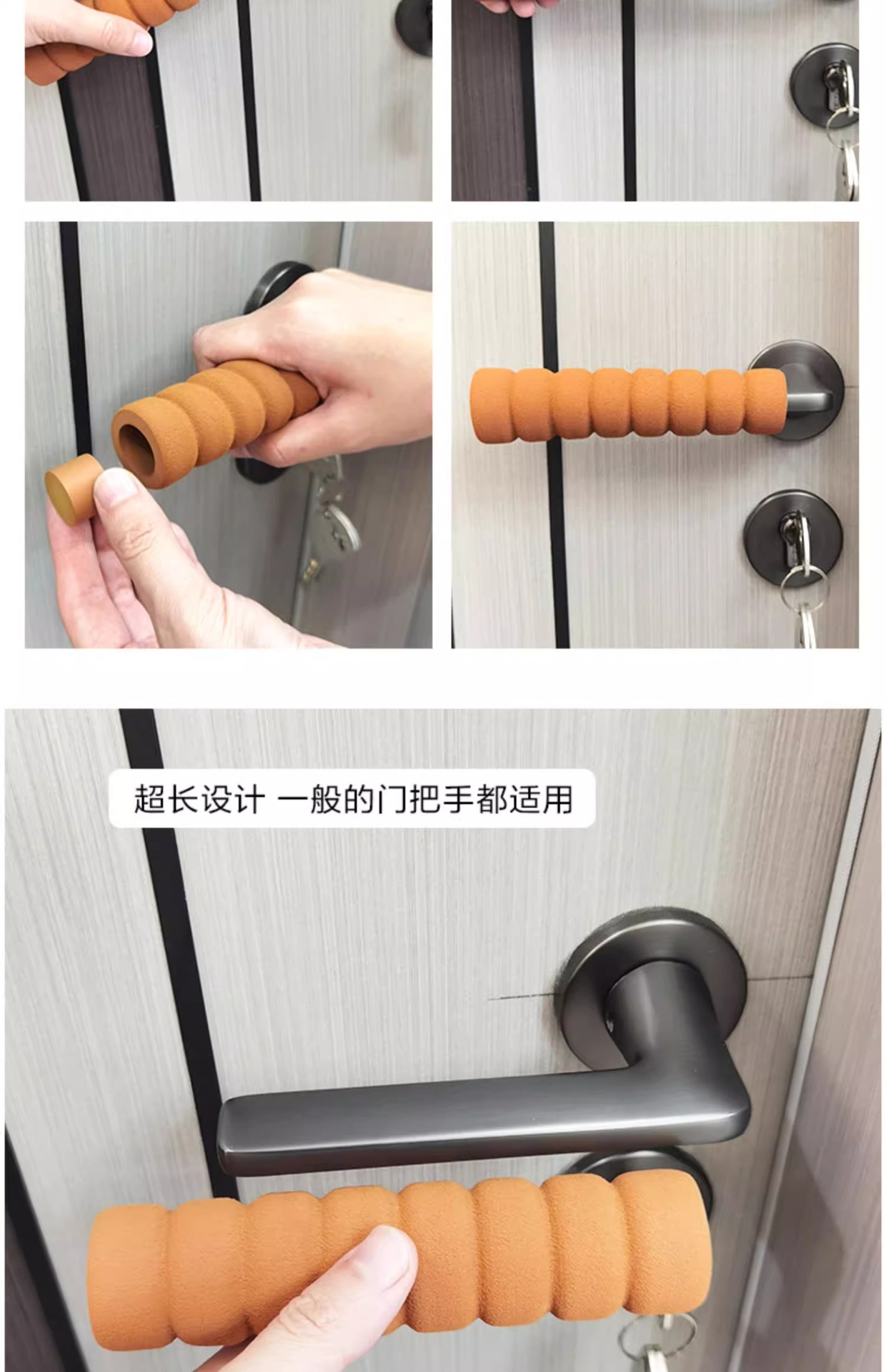 超长设计 一般的门把手都适用