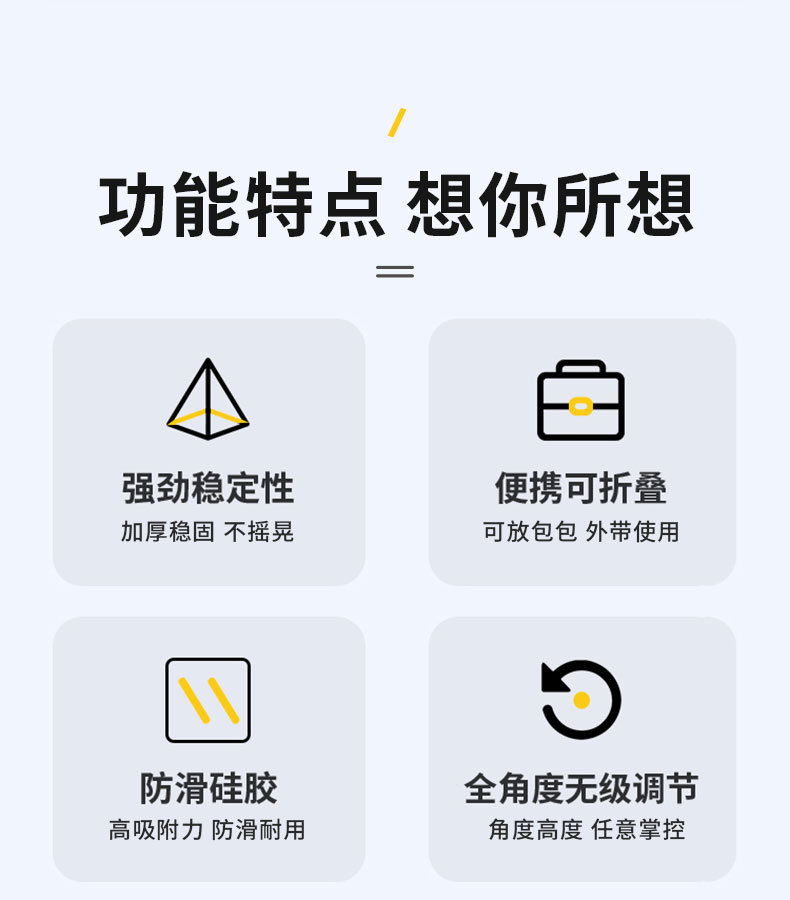 功能特点 想你所想

强劲稳定性
加厚稳固 不摇晃

便携可折叠
可放包包 外带使用

防滑硅胶
高吸附力 防滑耐用

全角度无级调节
角度高度 任意掌控