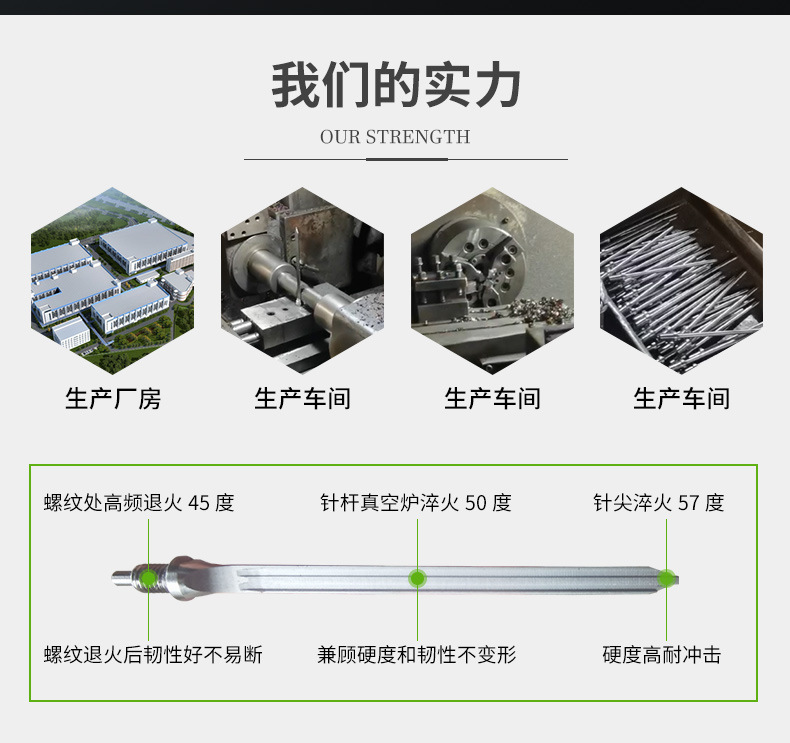 我们的实力

OUR STRENGTH

生产厂房

生产车间

生产车间

生产车间

螺纹处高频退火 45 度

针杆真空炉淬火 50 度

针尖淬火 57 度

螺纹退火后韧性好不易断

兼顾硬度和韧性不变形

硬度高耐冲击