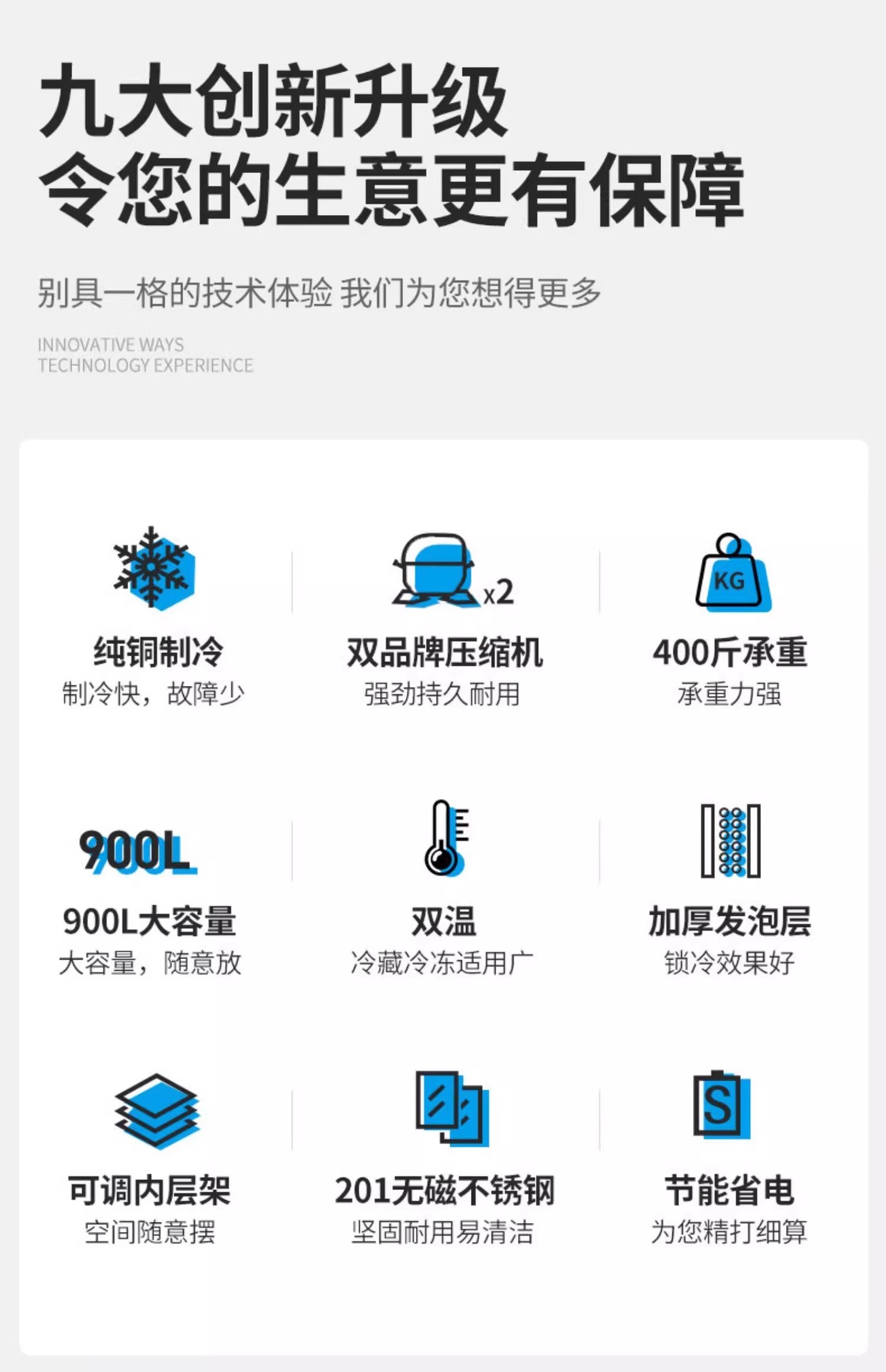 九大创新升级
令您的生意更有保障

别具一格的技术体验 我们为您想得更多

INNOVATIVE WAYS
TECHNOLOGY EXPERIENCE

纯铜制冷
制冷快，故障少

x2
双品牌压缩机
强劲持久耐用

KG
400斤承重
承重力强

900L
900L大容量
大容量，随意放

双温
冷藏冷冻适用广

加厚发泡层
锁冷效果好

可调内层架
空间随意摆

201无磁不锈钢
坚固耐用易清洁

S
节能省电
为您精打细算